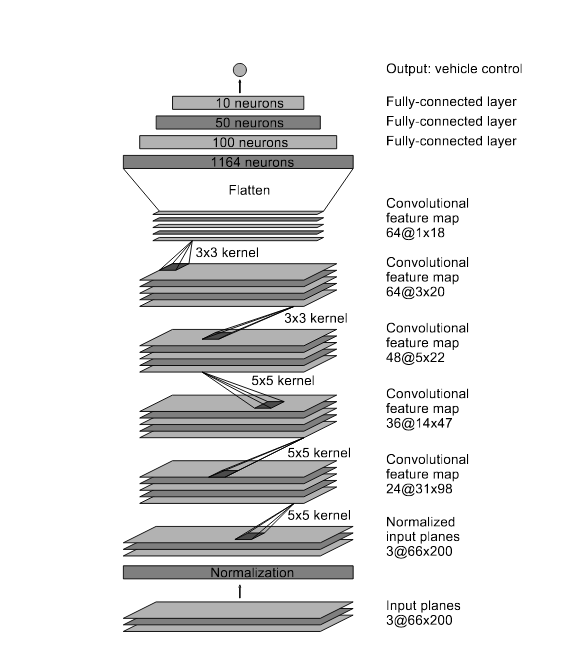 Output: vehicle control

10 neurons
Fully-connected layer

50 neurons
Fully-connected layer

100 neurons
Fully-connected layer

1164 neurons

Flatten

Convolutional feature map 64@1x18

3x3 kernel

Convolutional feature map 64@3x20

3x3 kernel

Convolutional feature map 48@5x22

5x5 kernel

Convolutional feature map 36@14x47

5x5 kernel

Convolutional feature map 24@31x98

5x5 kernel

Normalized input planes 3@66x200

Normalization

Input planes 3@66x200