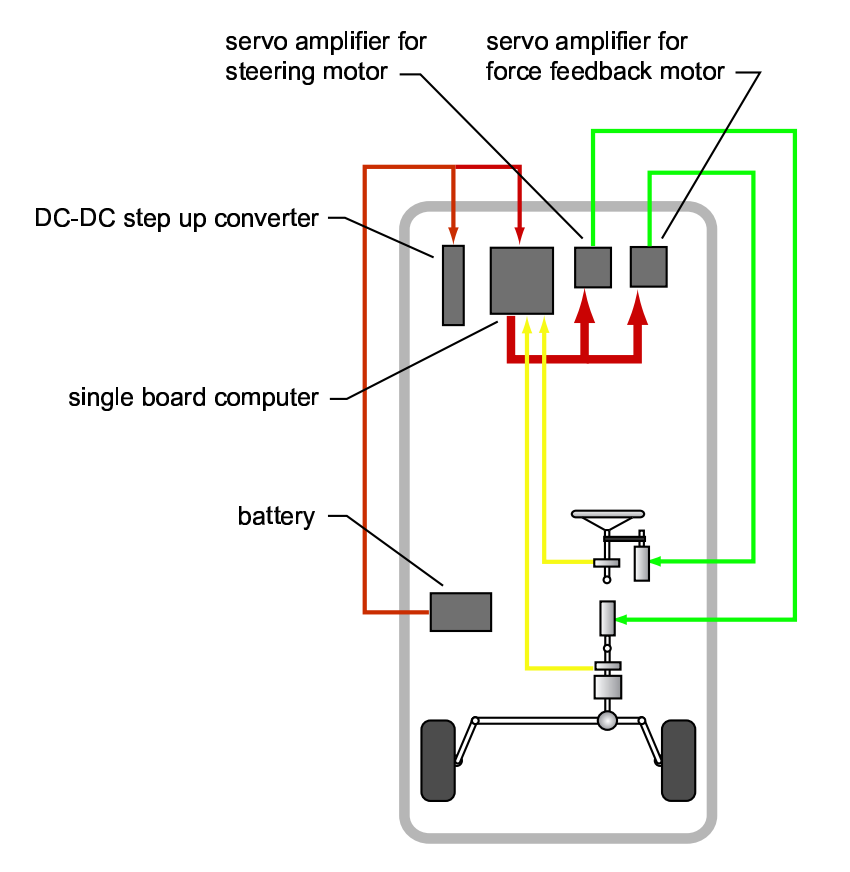 servo amplifier for steering motor

servo amplifier for force feedback motor

DC-DC step up converter

single board computer

battery