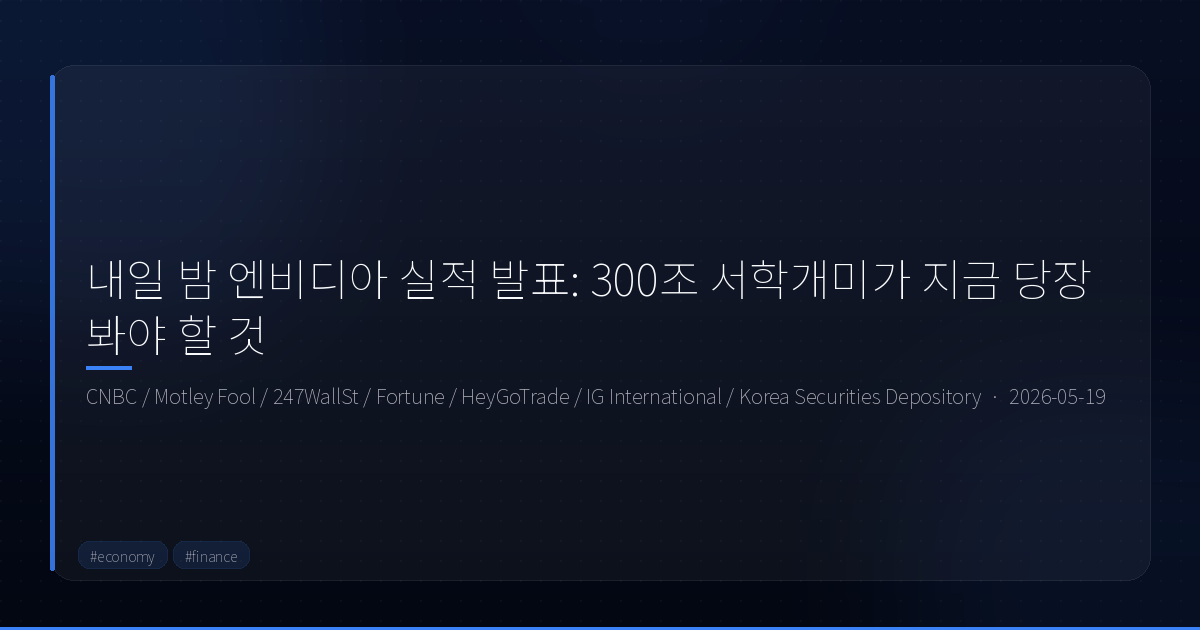 내일 밤 엔비디아 실적 발표: 300조 서학개미가 지금 당장 봐야 할 것

CNBC / Motley Fool / 247WallSt / Fortune / HeyGoTrade / IG International / Korea Securities Depository · 2026-05-19

#economy #finance