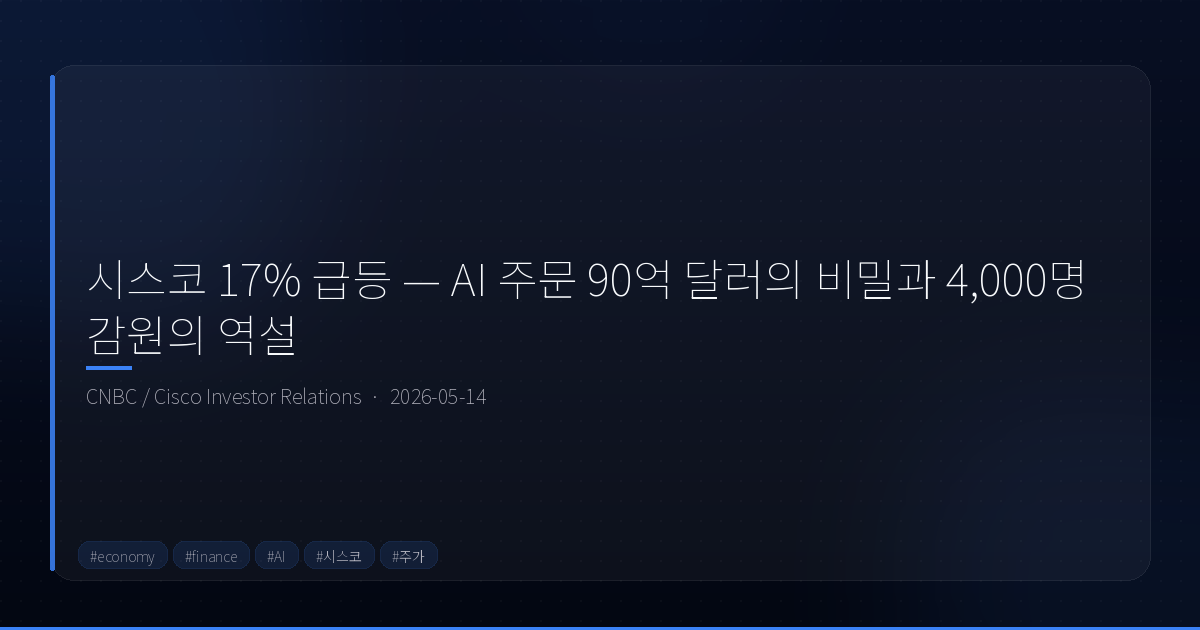 시스코 17% 급등 — AI 주문 90억 달러의 비밀과 4,000명 감원의 역설

CNBC / Cisco Investor Relations · 2026-05-14

#economy #finance #AI #시스코 #주가