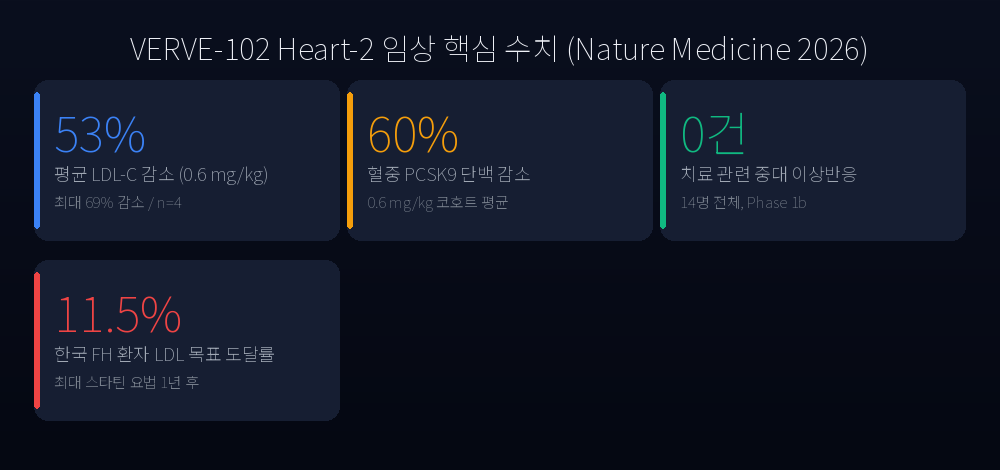 VERVE-102 Heart-2 임상 핵심 수치 (Nature Medicine 2026)

53%
평균 LDL-C 감소 (0.6 mg/kg)
최대 69% 감소 / n=4

60%
혈중 PCSK9 단백 감소
0.6 mg/kg 코호트 평균

0건
치료 관련 중대 이상반응
14명 전체, Phase 1b

11.5%
한국 FH 환자 LDL 목표 도달률
최대 스타틴 요법 1년 후