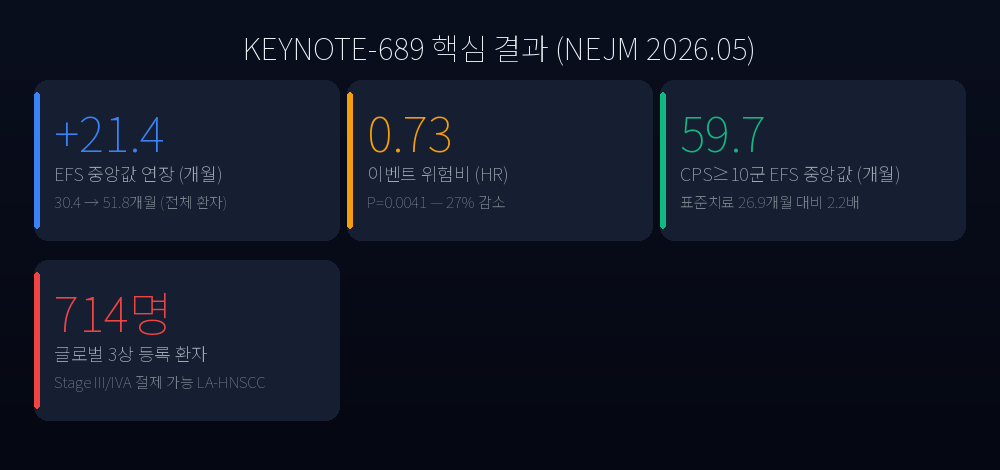 KEYNOTE-689 핵심 결과 (NEJM 2026.05)

+21.4
EFS 중앙값 연장 (개월)
30.4 → 51.8개월 (전체 환자)

0.73
이벤트 위험비 (HR)
P=0.0041 — 27% 감소

59.7
CPS≥10군 EFS 중앙값 (개월)
표준치료 26.9개월 대비 2.2배

714명
글로벌 3상 등록 환자
Stage III/IVA 절제 가능 LA-HNSCC