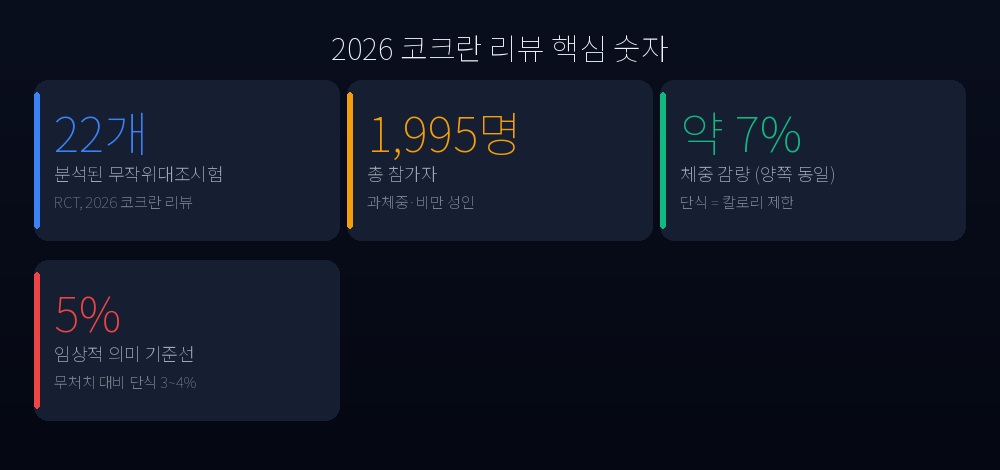 2026 코크란 리뷰 핵심 숫자

22개
분석된 무작위대조시험
RCT, 2026 코크란 리뷰

1,995명
총 참가자
과체중·비만 성인

약 7%
체중 감량 (양쪽 동일)
단식 = 칼로리 제한

5%
임상적 의미 기준선
무처치 대비 단식 3~4%