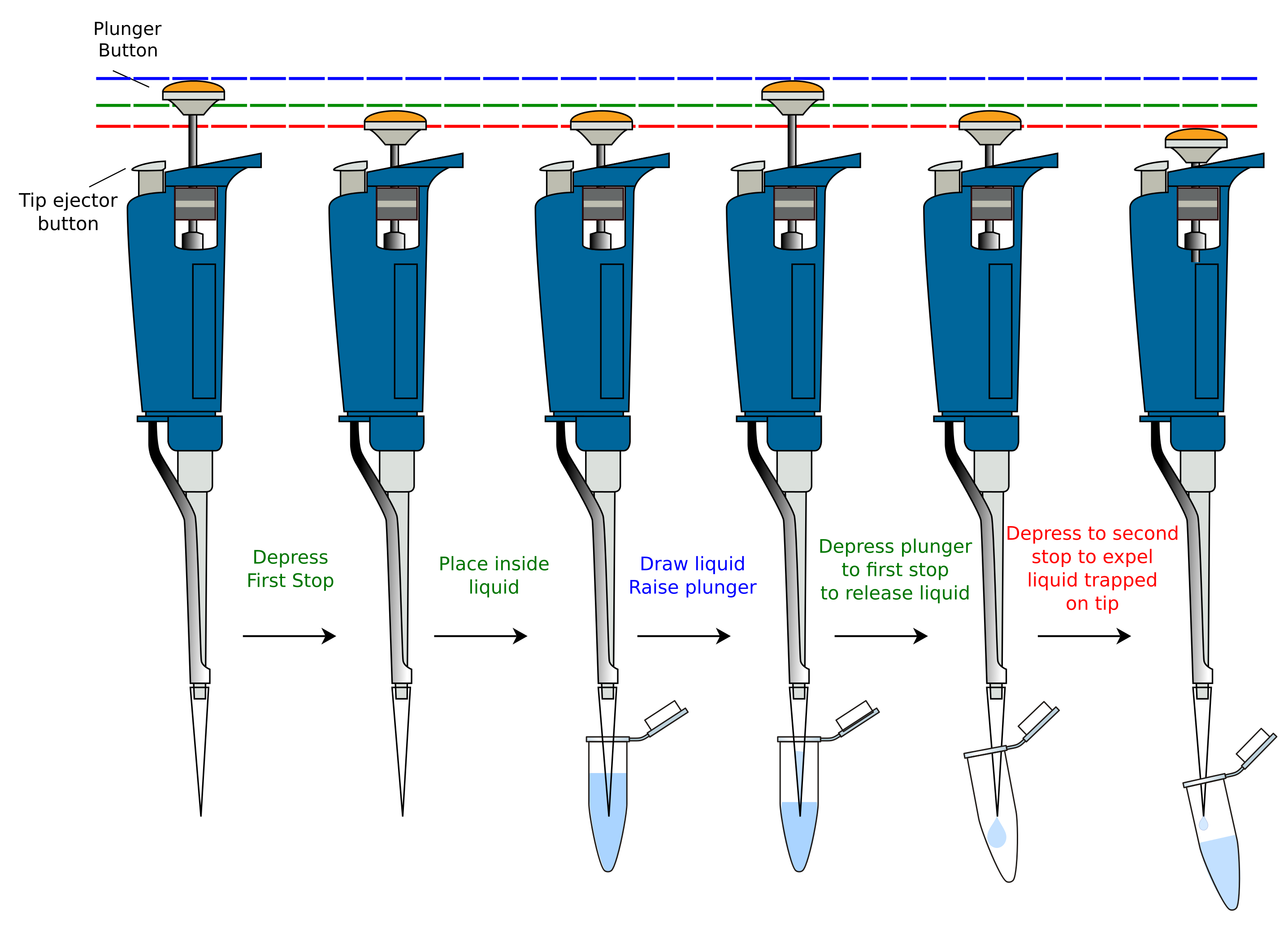 Plunger Button

Tip ejector button

Depress First Stop

Place inside liquid

Draw liquid Raise plunger

Depress plunger to first stop to release liquid

Depress to second stop to expel liquid trapped on tip