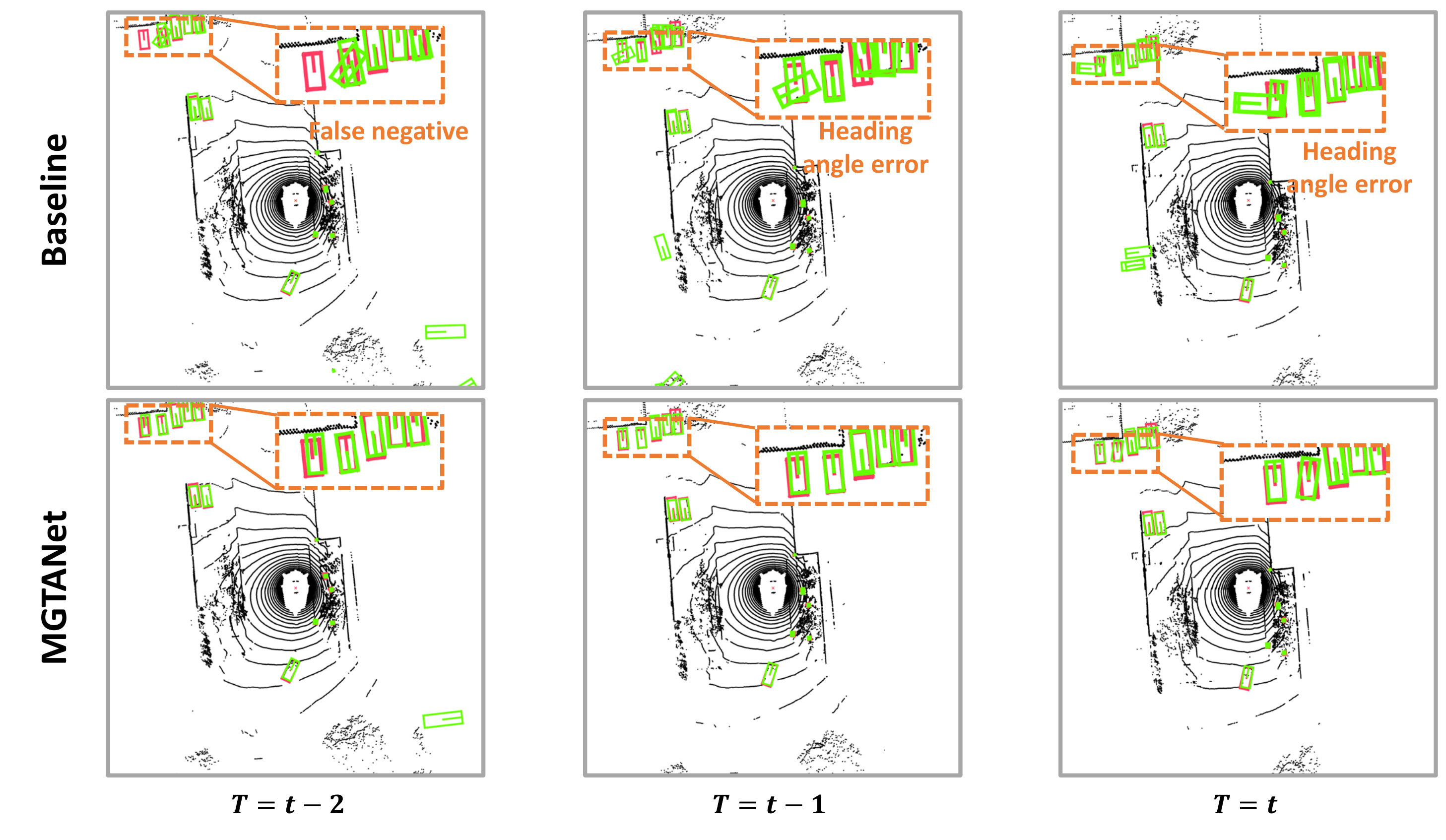 Baseline

False negative

Heading angle error

Heading angle error

MGTANet

$T = t - 2$

$T = t - 1$

$T = t$