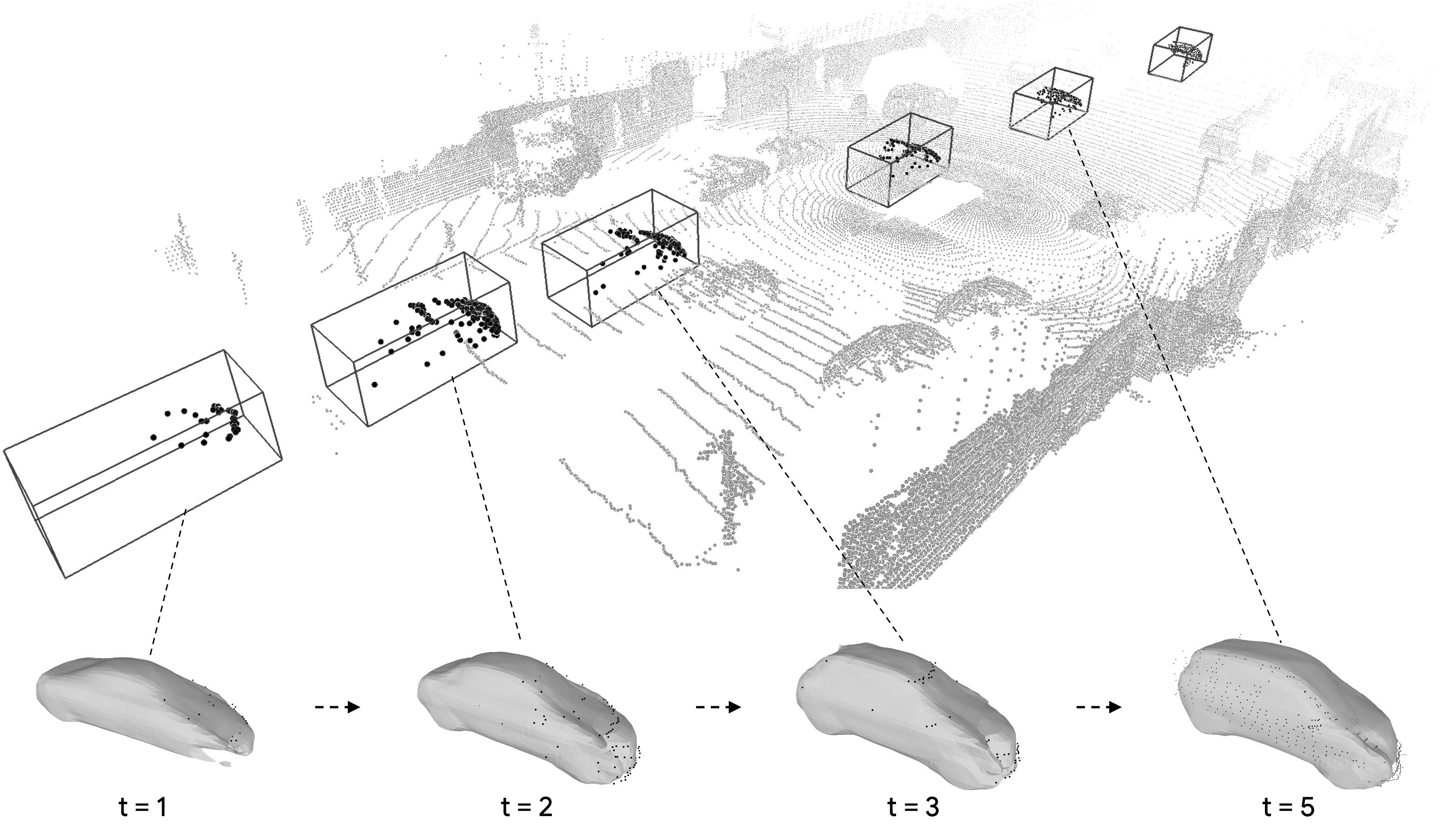 t = 1

t = 2

t = 3

t = 5