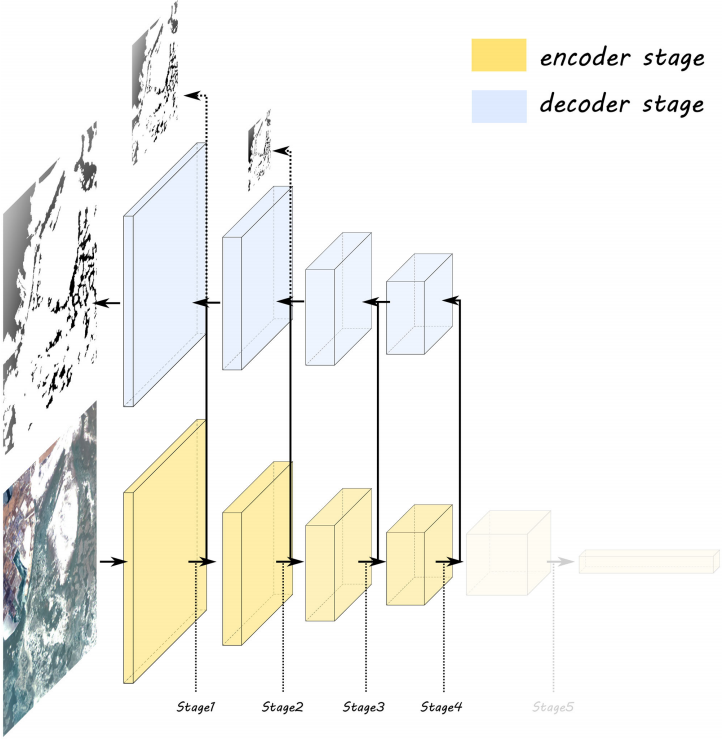 encoder stage
decoder stage
Stage1
Stage2
Stage3
Stage4
Stage5