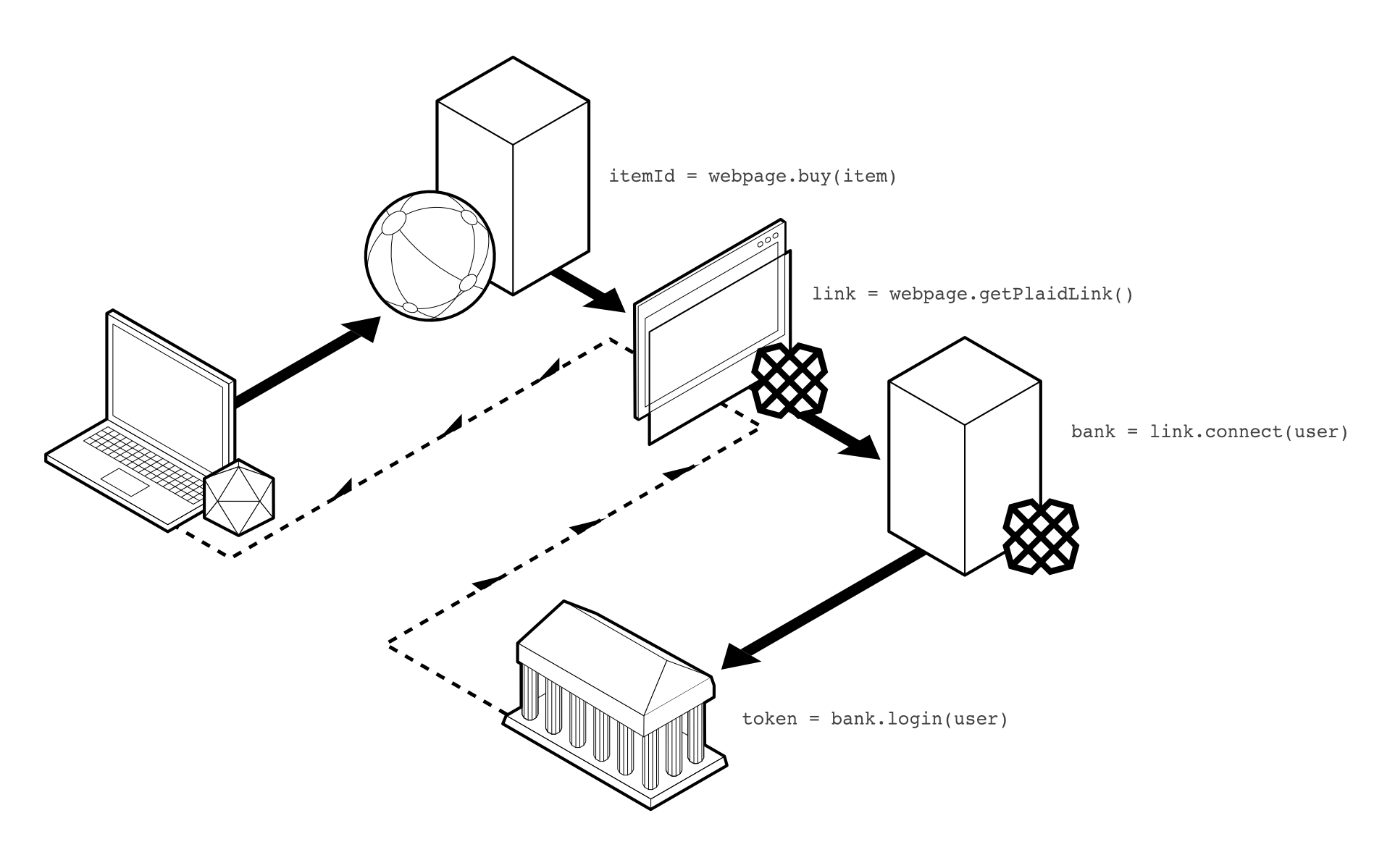 itemId = webpage.buy(item)

link = webpage.getPlaidLink()

bank = link.connect(user)

token = bank.login(user)