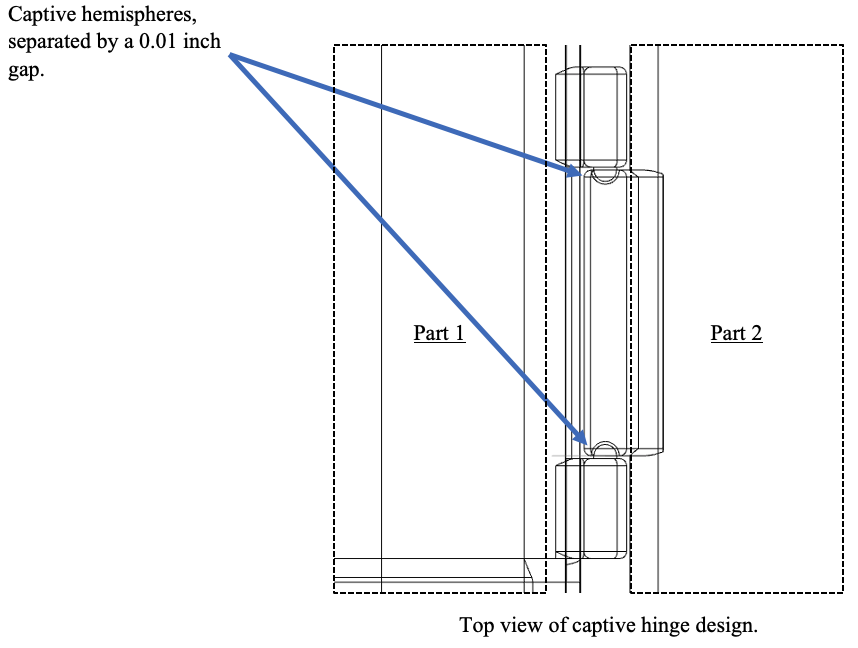 Captive hemispheres, separated by a 0.01 inch gap.

Part 1

Part 2

Top view of captive hinge design.