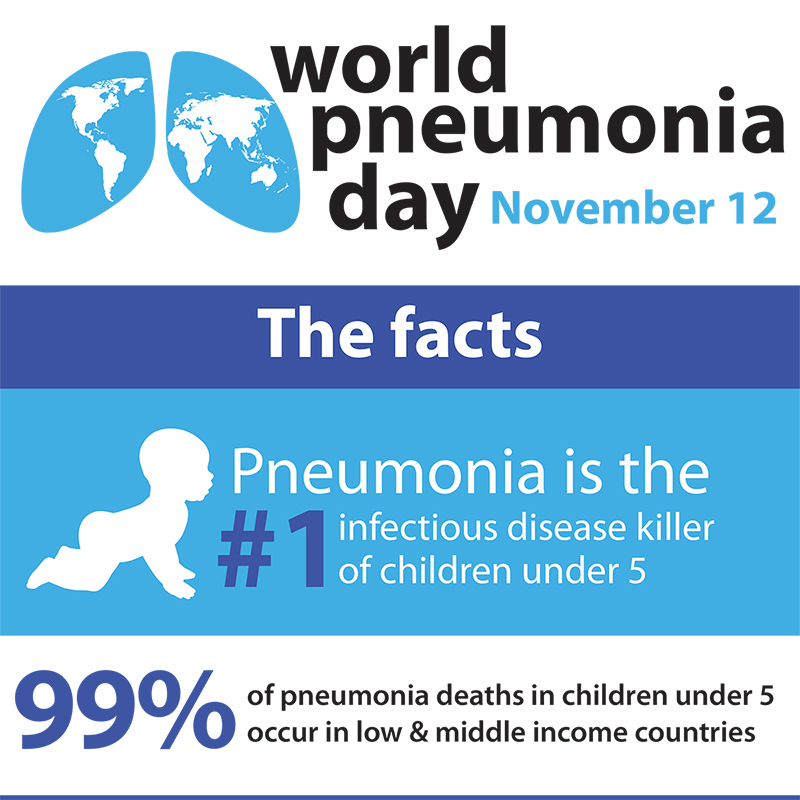 world pneumonia day November 12

The facts

Pneumonia is the #1 infectious disease killer of children under 5

99% of pneumonia deaths in children under 5 occur in low & middle income countries