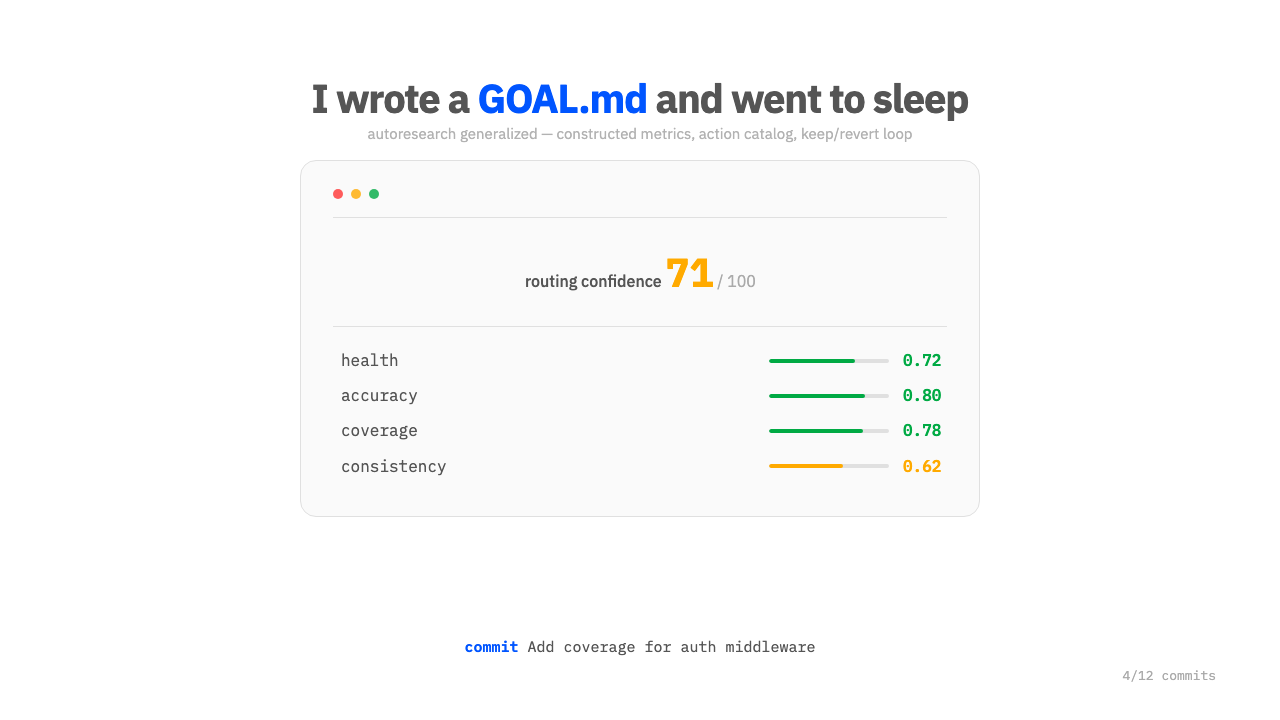 I wrote a GOAL.md and went to sleep

autoresearch generalized — constructed metrics, action catalog, keep/revert loop

routing confidence 71 / 100

health 0.72
accuracy 0.80
coverage 0.78
consistency 0.62

commit Add coverage for auth middleware

4/12 commits