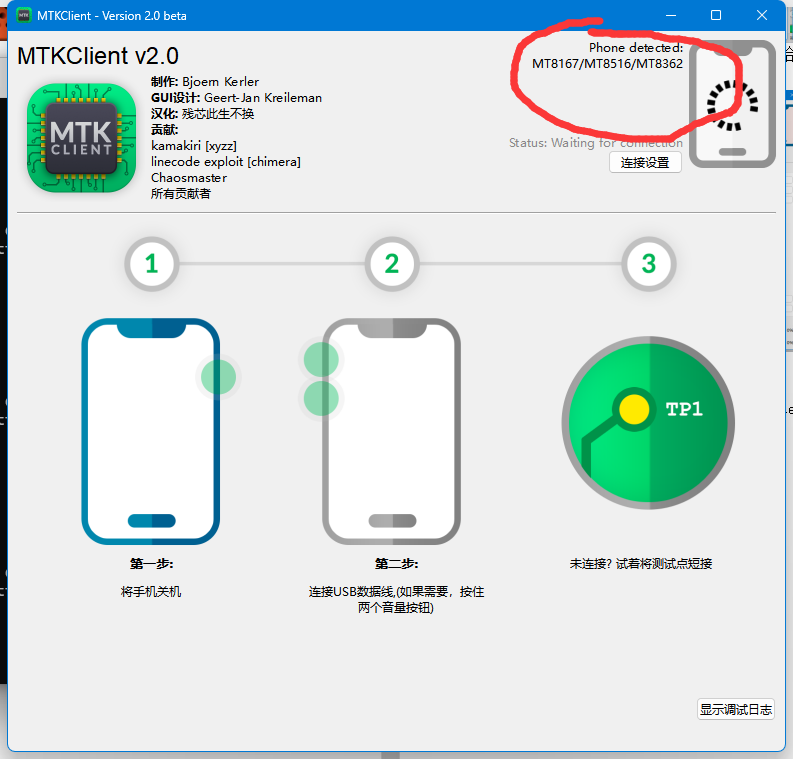 MTKClient - Version 2.0 beta

MTKClient v2.0

MTK CLIENT

制作: Bjoem Kerler
GUI设计: Geert-Jan Kreileman
汉化: 残芯此生不换
贡献:
kamakiri [xyzz]
linecode exploit [chimera]
Chaosmaster
所有贡献者

Phone detected:
MT8167/MT8516/MT8362

Status: Waiting for connection

连接设置

1

2

3

TP1

第一步:

将手机关机

第二步:

连接USB数据线,(如果需要，按住两个音量按钮)

未连接? 试着将测试点短接

显示调试日志