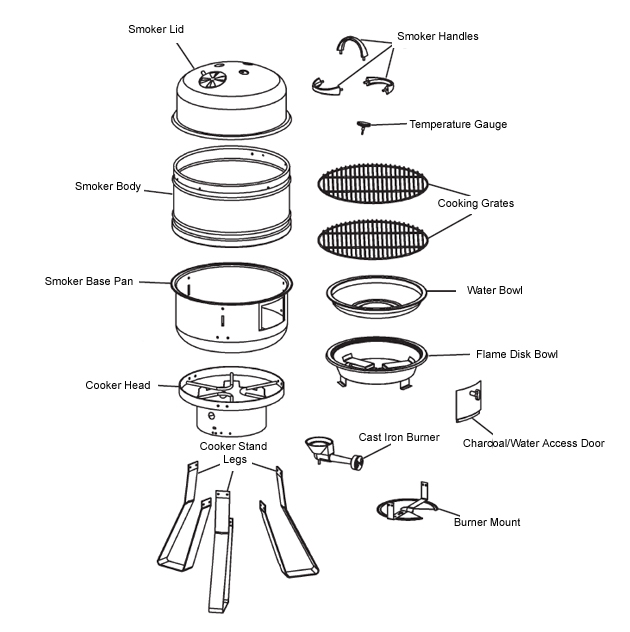 Smoker Lid

Smoker Handles

Temperature Gauge

Smoker Body

Cooking Grates

Smoker Base Pan

Water Bowl

Flame Disk Bowl

Cooker Head

Cooker Stand Legs

Cast Iron Burner

Charcoal/Water Access Door

Burner Mount