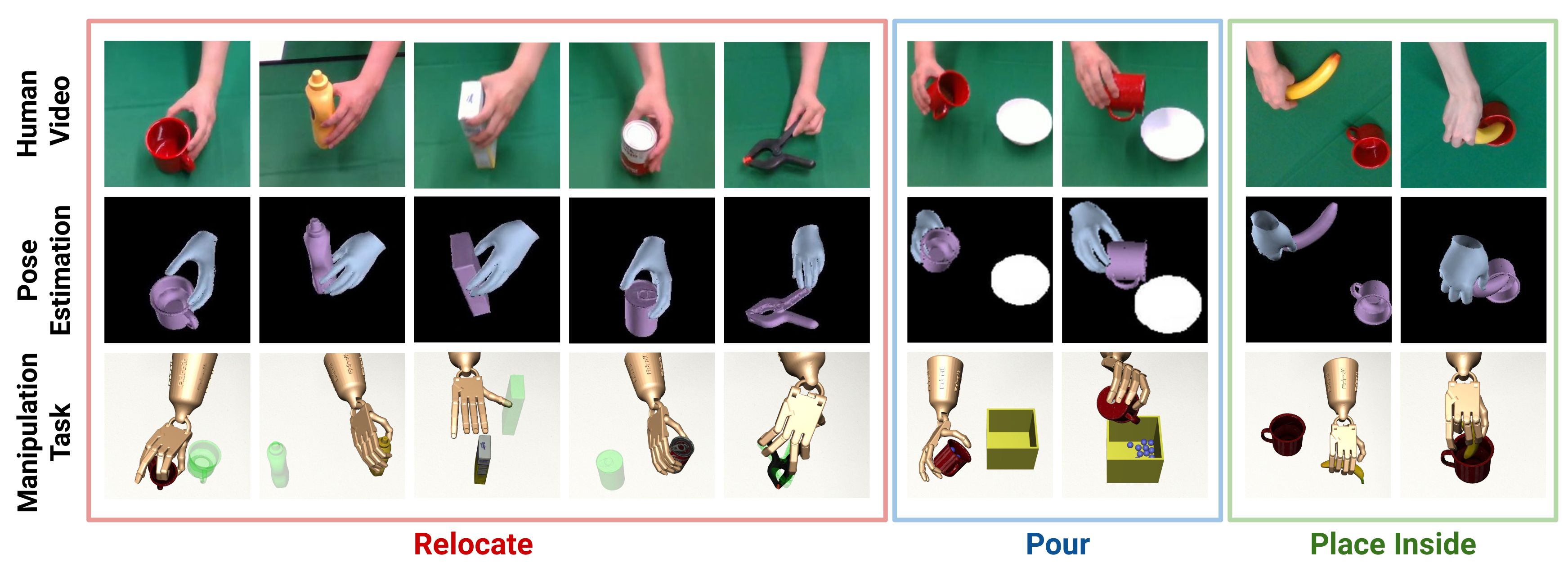 Human Video

Pose Estimation

Manipulation Task

Relocate

Pour

Place Inside