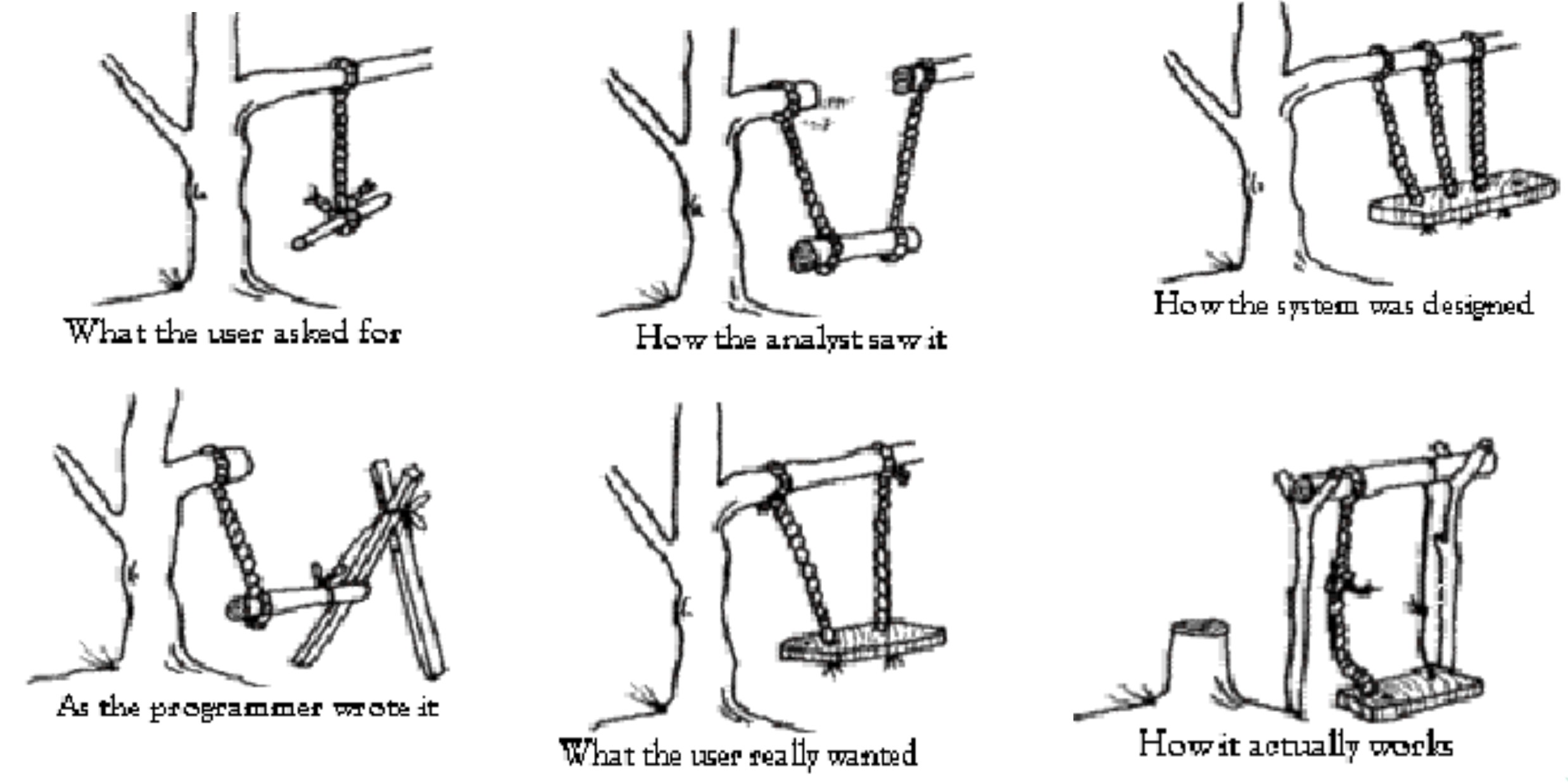 What the user asked for

How the analyst saw it

How the system was designed

As the programmer wrote it

What the user really wanted

How it actually works