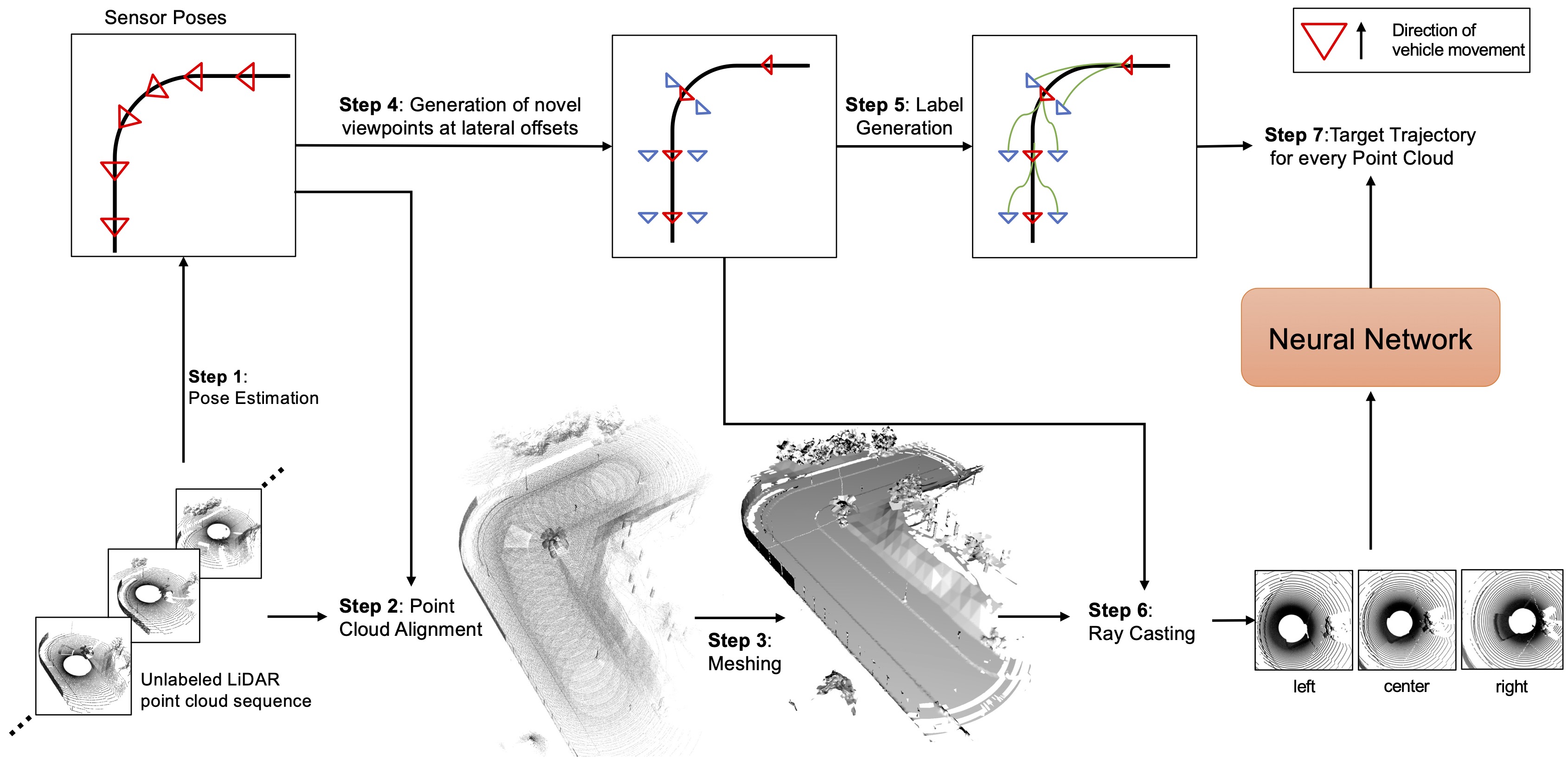 Sensor Poses

Direction of vehicle movement

Step 4: Generation of novel viewpoints at lateral offsets

Step 5: Label Generation

Step 7:Target Trajectory for every Point Cloud

Neural Network

Step 1: Pose Estimation

Step 2: Point Cloud Alignment

Step 3: Meshing

Step 6: Ray Casting

Unlabeled LiDAR point cloud sequence

left

center

right