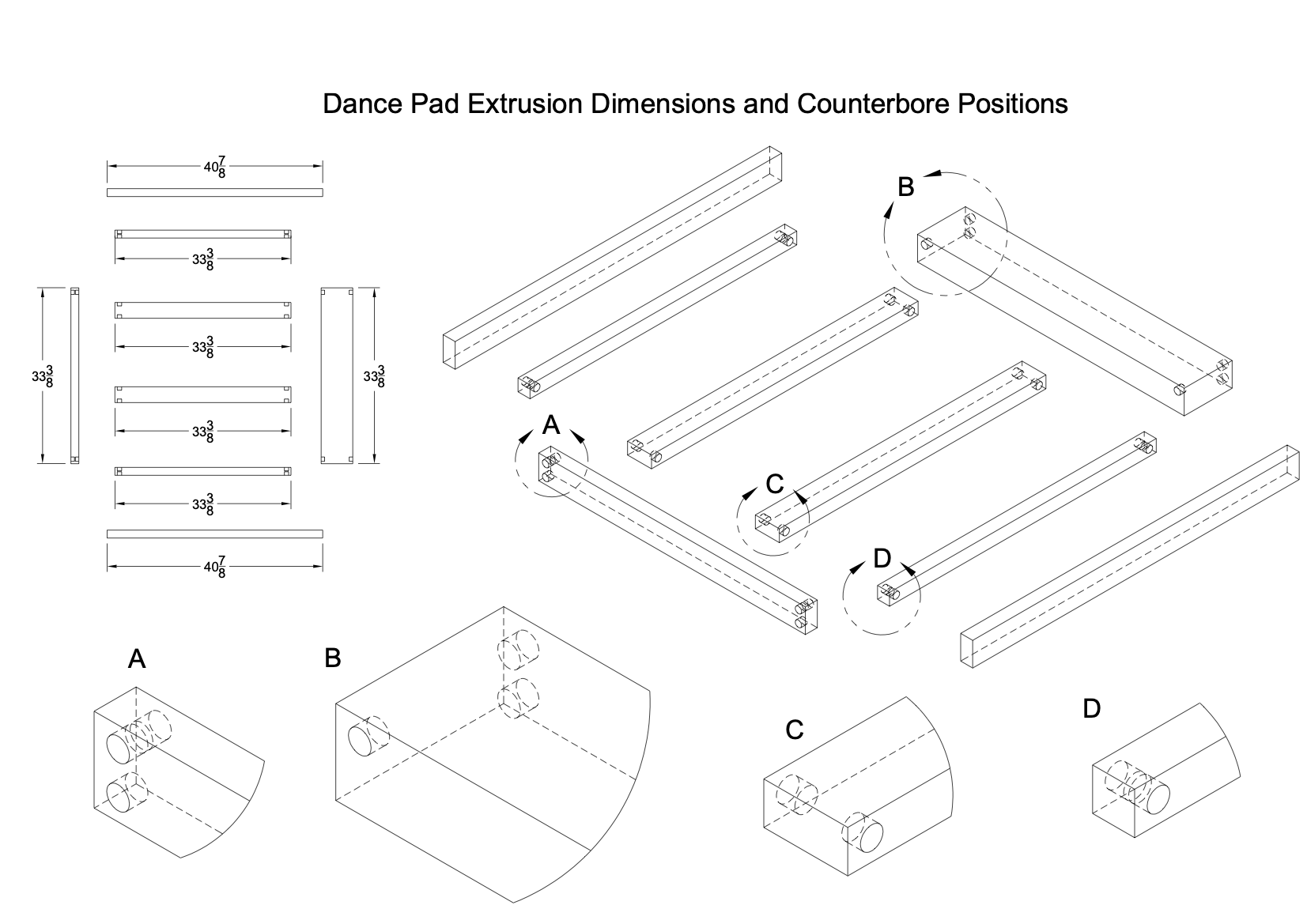 Dance Pad Extrusion Dimensions and Counterbore Positions

$40\frac{7}{8}$

$33\frac{3}{8}$

$33\frac{3}{8}$

$33\frac{3}{8}$

$33\frac{3}{8}$

$33\frac{3}{8}$

$33\frac{3}{8}$

$33\frac{3}{8}$

$40\frac{7}{8}$

B

A

C

D

A

B

C

D