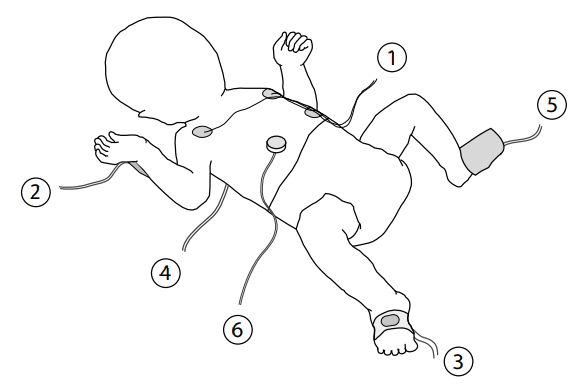 1
5
2
4
6
3