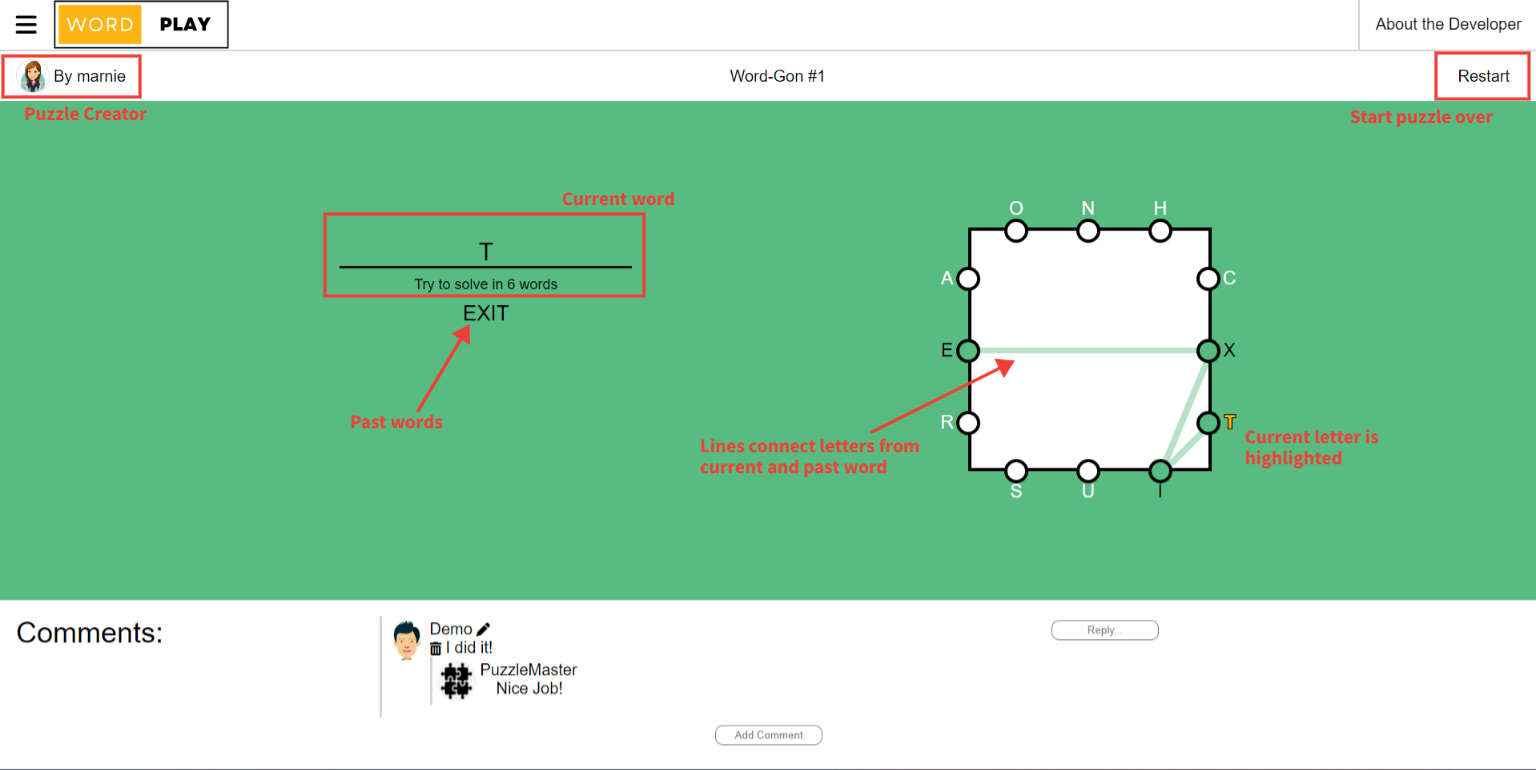 WORD PLAY

About the Developer

By marnie

Word-Gon #1

Restart

Puzzle Creator

Start puzzle over

Current word

T

Try to solve in 6 words

EXIT

Past words

O N H

A

C

E

X

R

T

S U I

Lines connect letters from current and past word

Current letter is highlighted

Comments:

Demo

I did it!

PuzzleMaster

Nice Job!

Reply...

Add Comment