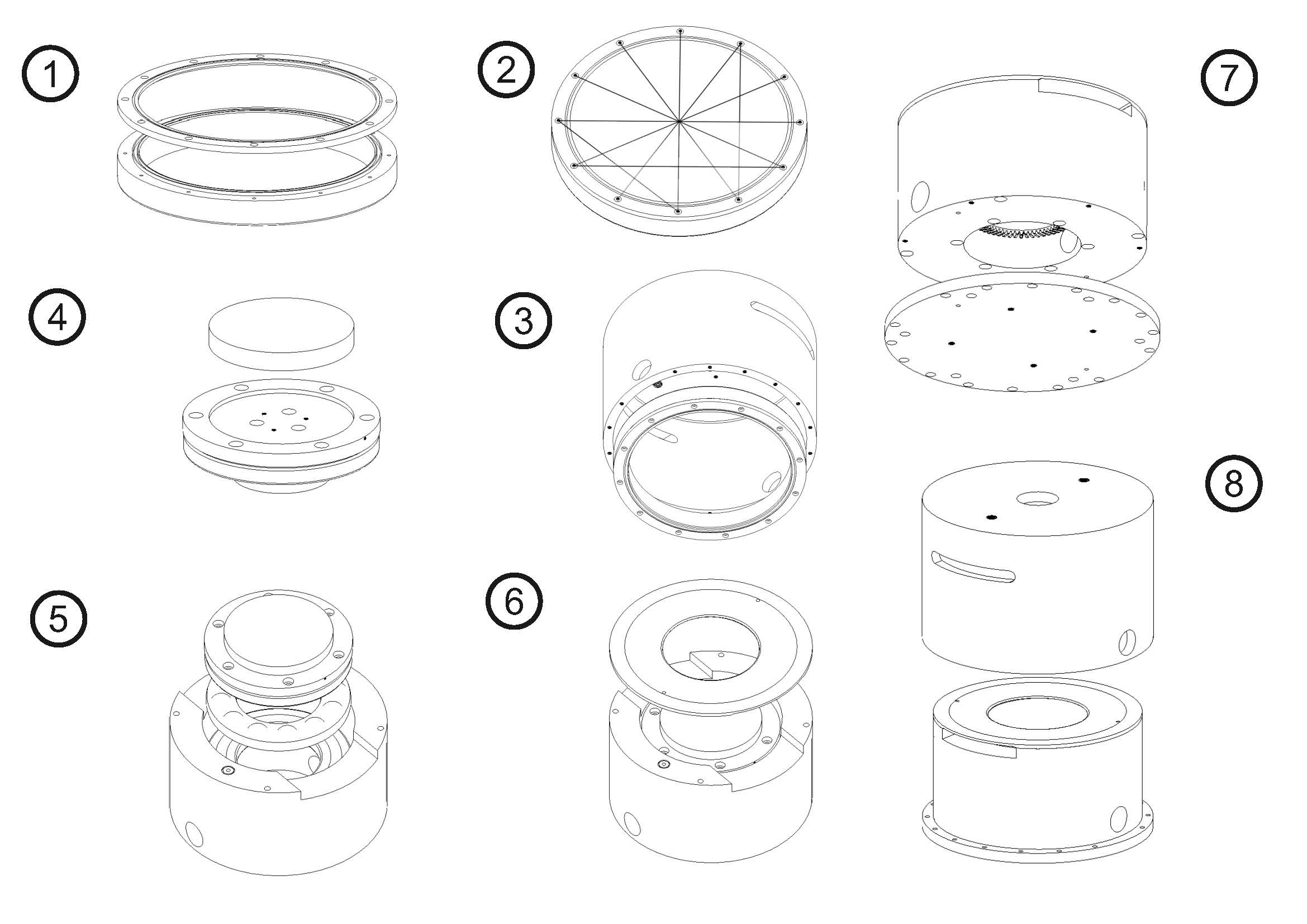 1

2

7

4

3

8

5

6