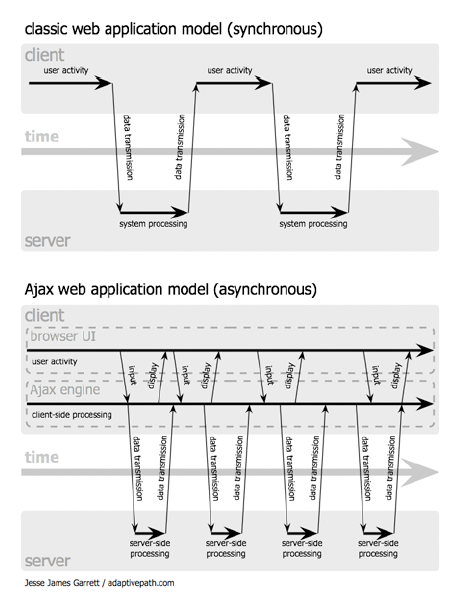 classic web application model (synchronous)

client

user activity

user activity

user activity

data transmission

data transmission

data transmission

data transmission

time

system processing

system processing

server

Ajax web application model (asynchronous)

client

browser UI

user activity

input

display

input

display

input

display

input

display

Ajax engine

client-side processing

data transmission

data transmission

data transmission

data transmission

data transmission

data transmission

data transmission

data transmission

time

server-side processing

server-side processing

server-side processing

server-side processing

server

Jesse James Garrett / adaptivepath.com