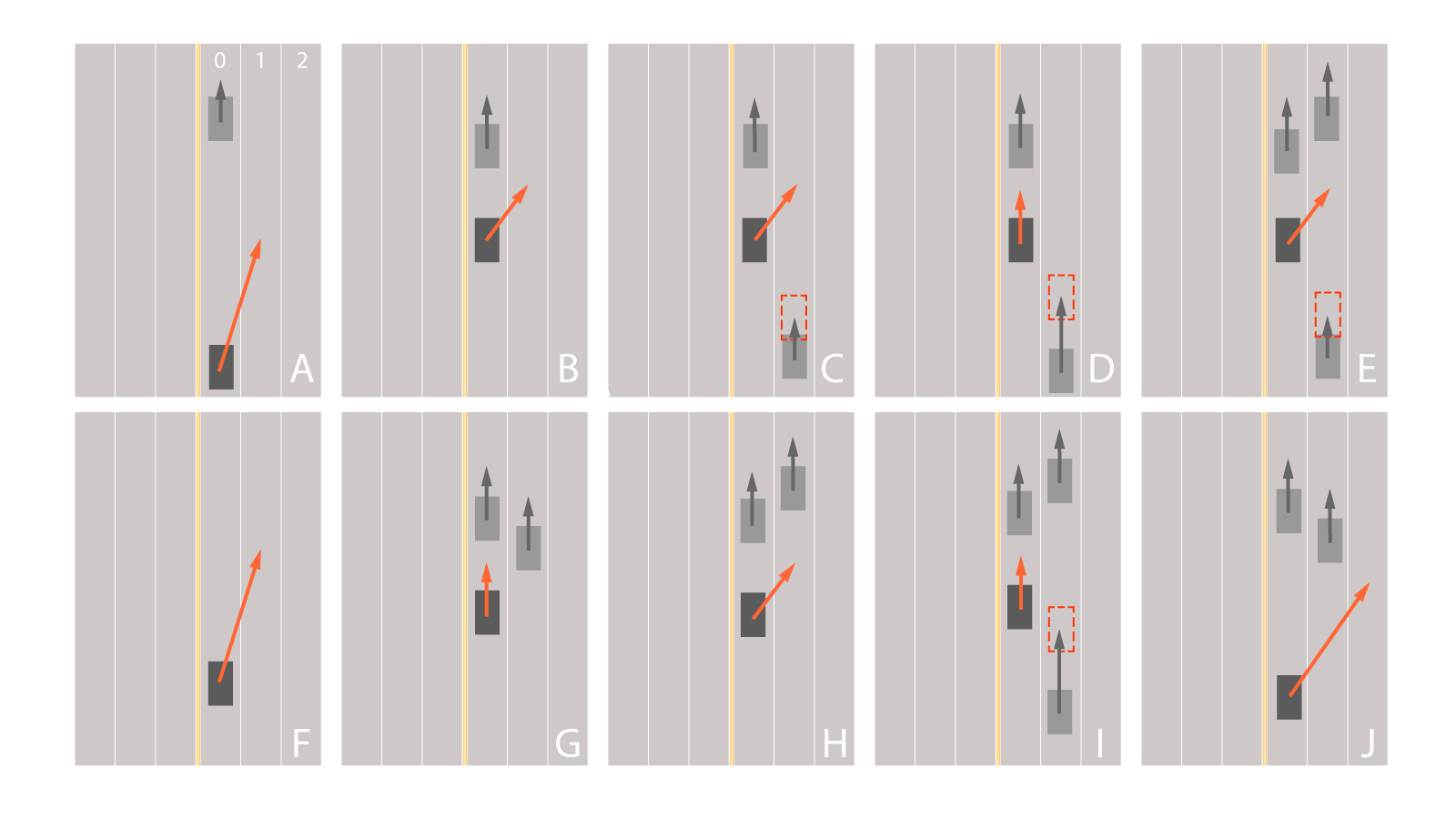 0 1 2

A

B

C

D

E

F

G

H

I

J