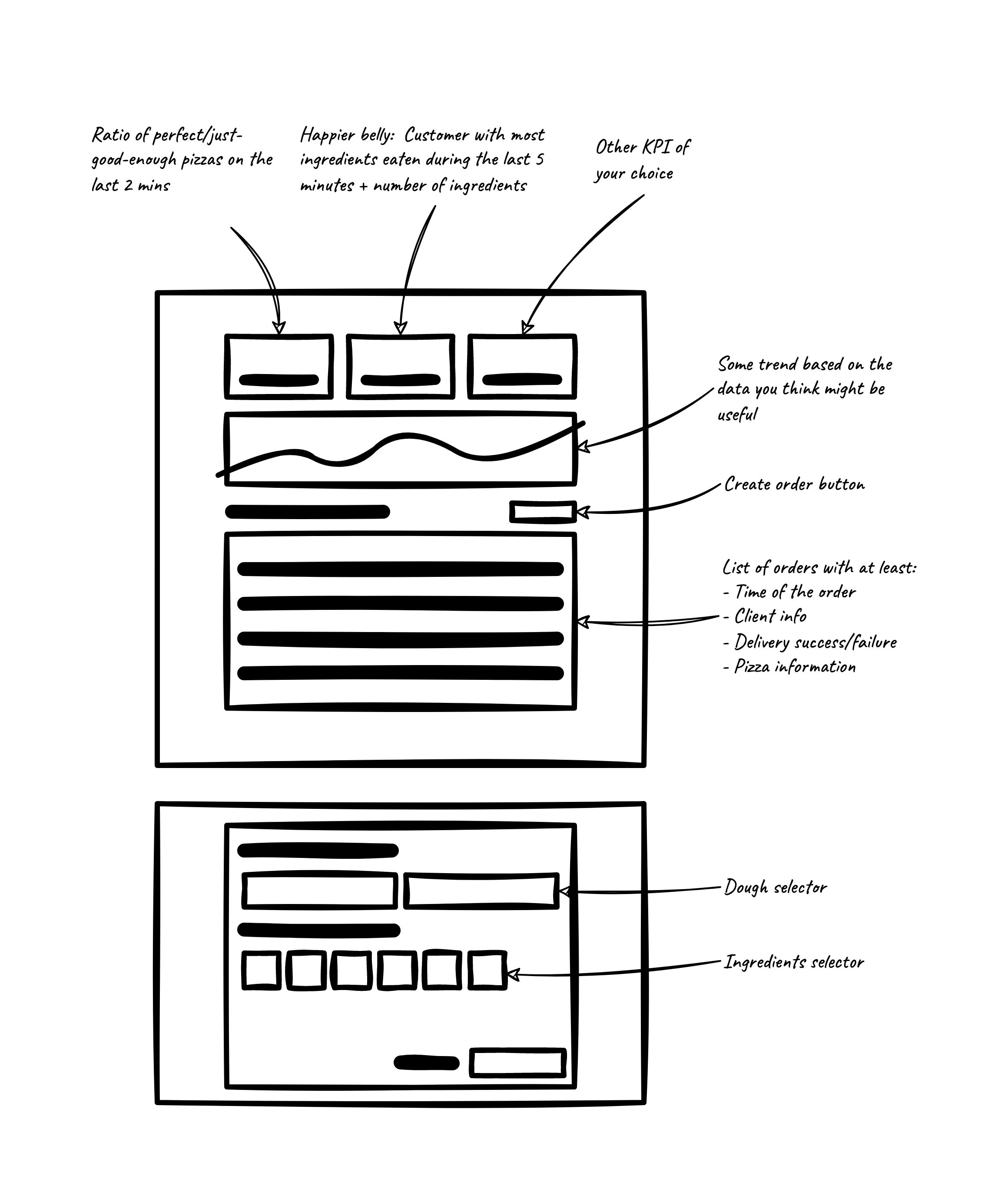 Ratio of perfect/just-good-enough pizzas on the last 2 mins

Happier belly: Customer with most ingredients eaten during the last 5 minutes + number of ingredients

Other KPI of your choice

Some trend based on the data you think might be useful

Create order button

List of orders with at least:
- Time of the order
- Client info
- Delivery success/failure
- Pizza information

Dough selector

Ingredients selector