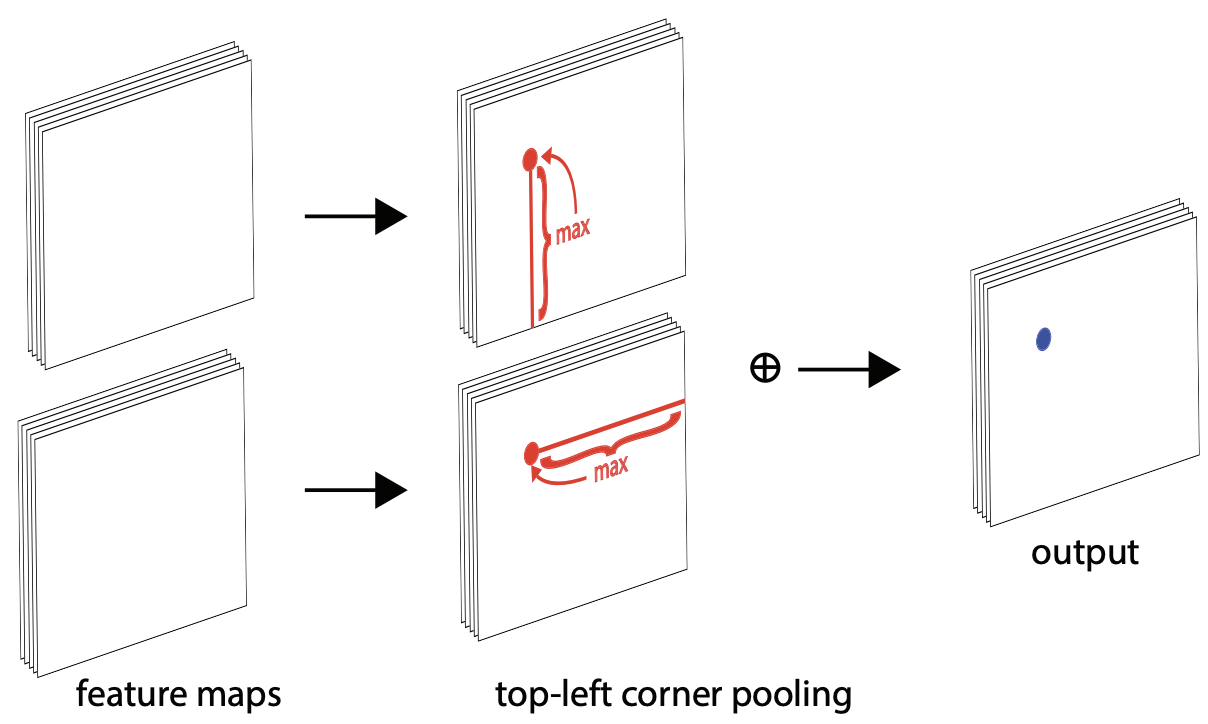 max

max

$\oplus$

output

feature maps

top-left corner pooling