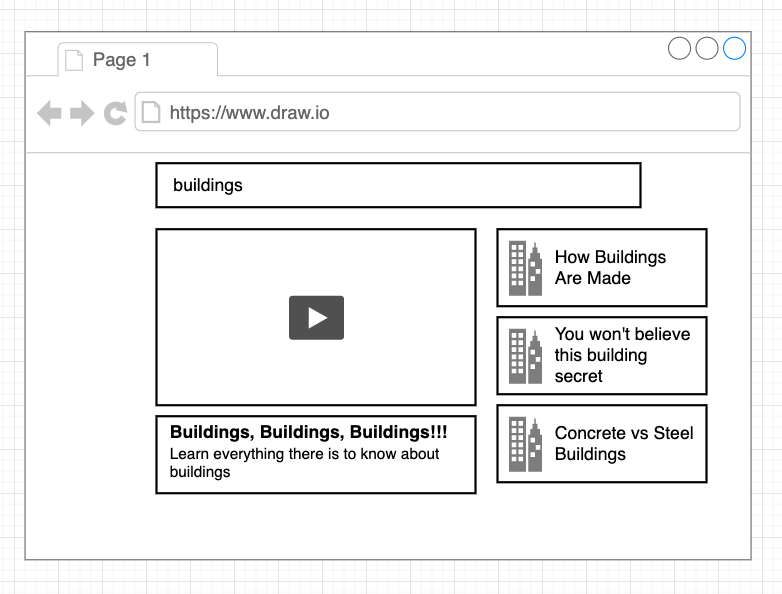 Page 1

https://www.draw.io

buildings

Buildings, Buildings, Buildings!!!
Learn everything there is to know about buildings

How Buildings Are Made

You won't believe this building secret

Concrete vs Steel Buildings