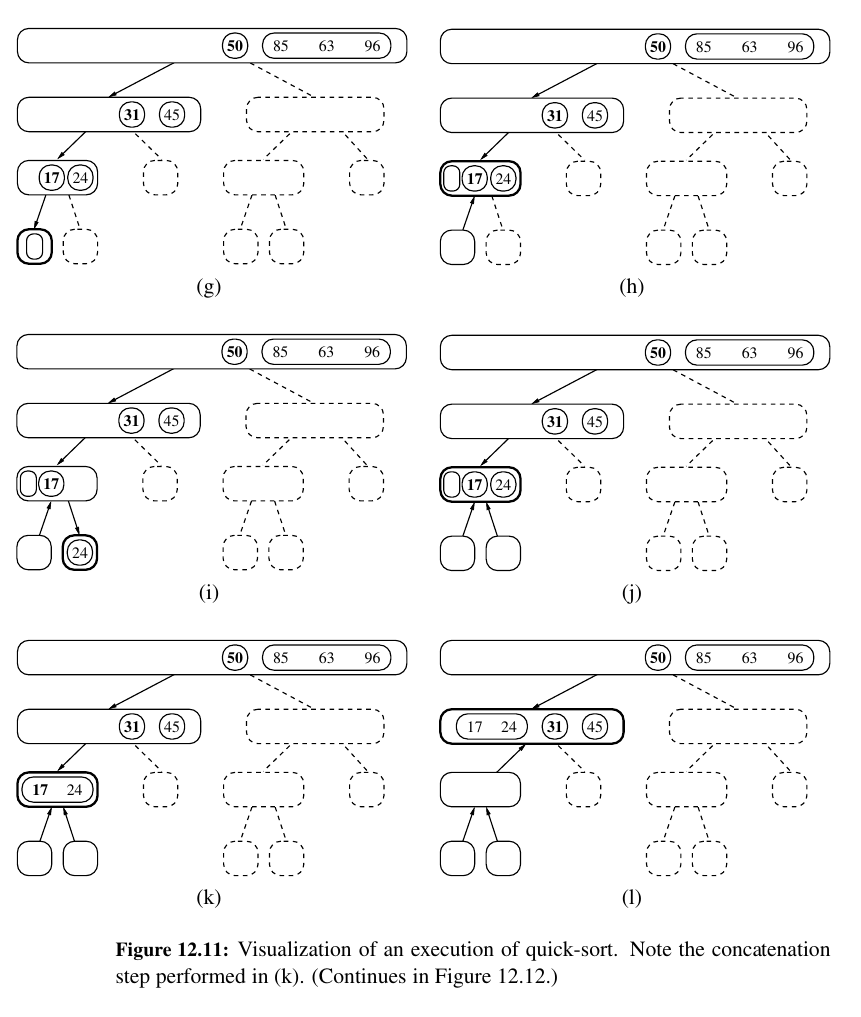 50 85 63 96
31 45
17 24
(g)

50 85 63 96
31 45
17 24
(h)

50 85 63 96
31 45
17
24
(i)

50 85 63 96
31 45
17 24
(j)

50 85 63 96
31 45
17 24
(k)

50 85 63 96
17 24 31 45
(l)

**Figure 12.11:** Visualization of an execution of quick-sort. Note the concatenation step performed in (k). (Continues in Figure 12.12.)