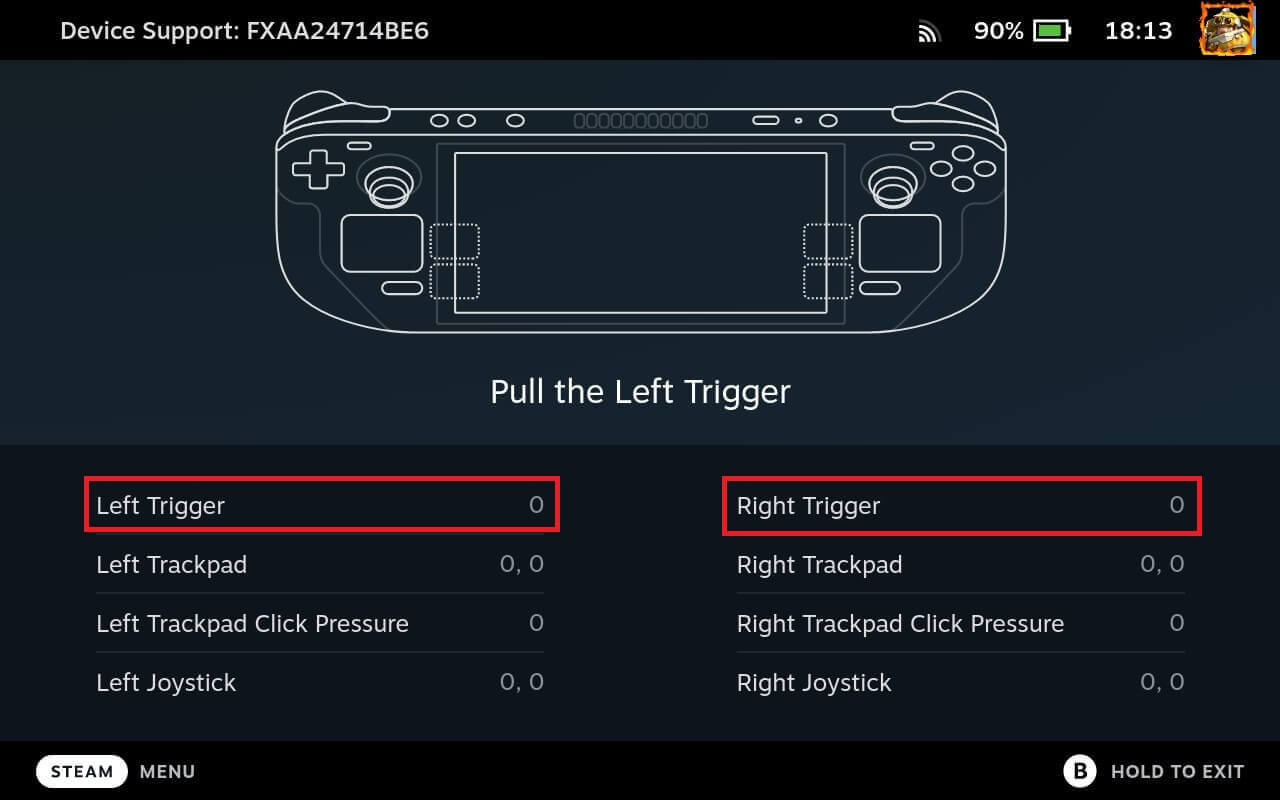 Device Support: FXAA24714BE6 90% 18:13

Pull the Left Trigger

Left Trigger 0
Left Trackpad 0, 0
Left Trackpad Click Pressure 0
Left Joystick 0, 0

Right Trigger 0
Right Trackpad 0, 0
Right Trackpad Click Pressure 0
Right Joystick 0, 0

STEAM MENU

B HOLD TO EXIT