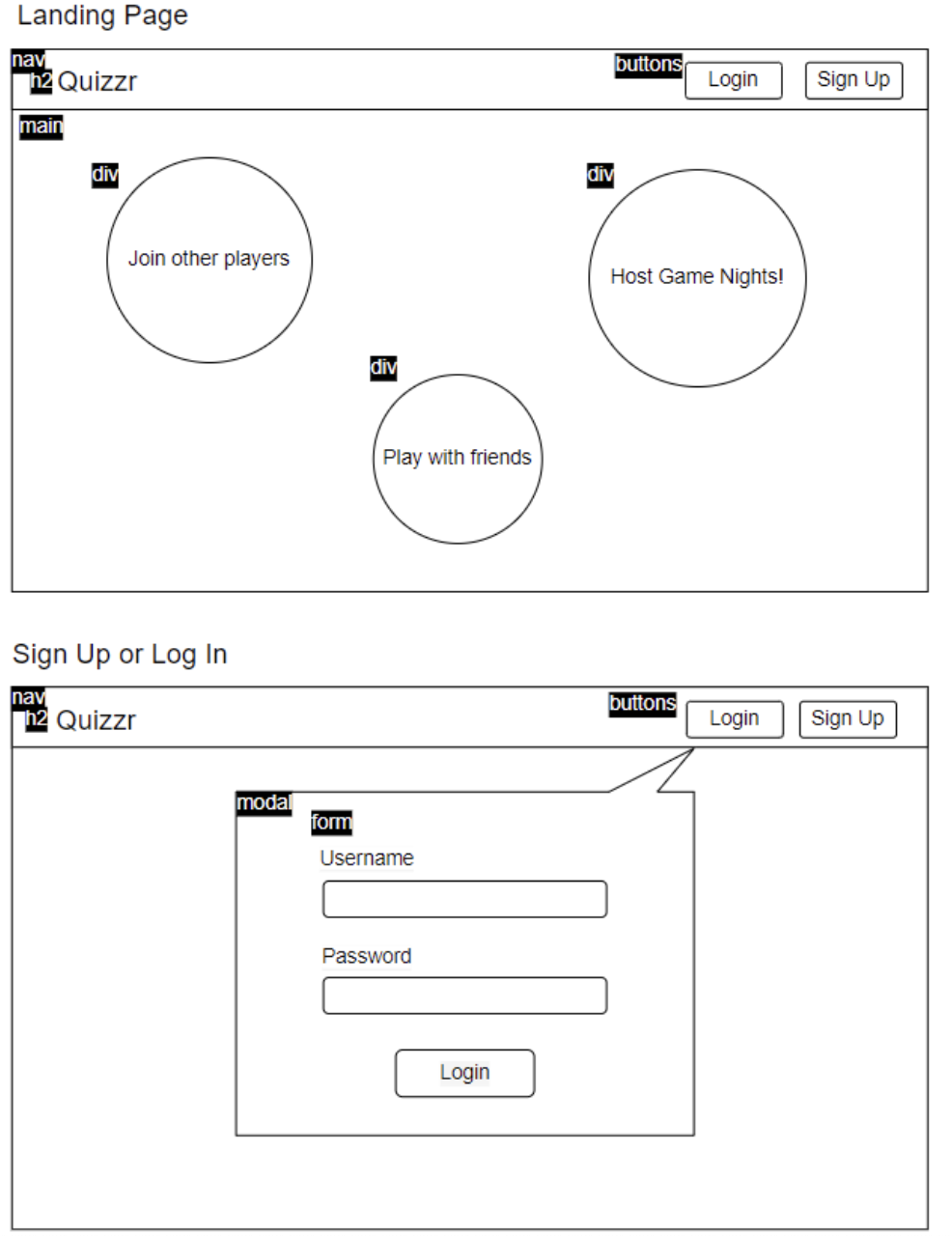 Landing Page

nav
h2 Quizzr

buttons Login Sign Up

main

div
Join other players

div
Host Game Nights!

div
Play with friends

Sign Up or Log In

nav
h2 Quizzr

buttons Login Sign Up

modal
form
Username

Password

Login