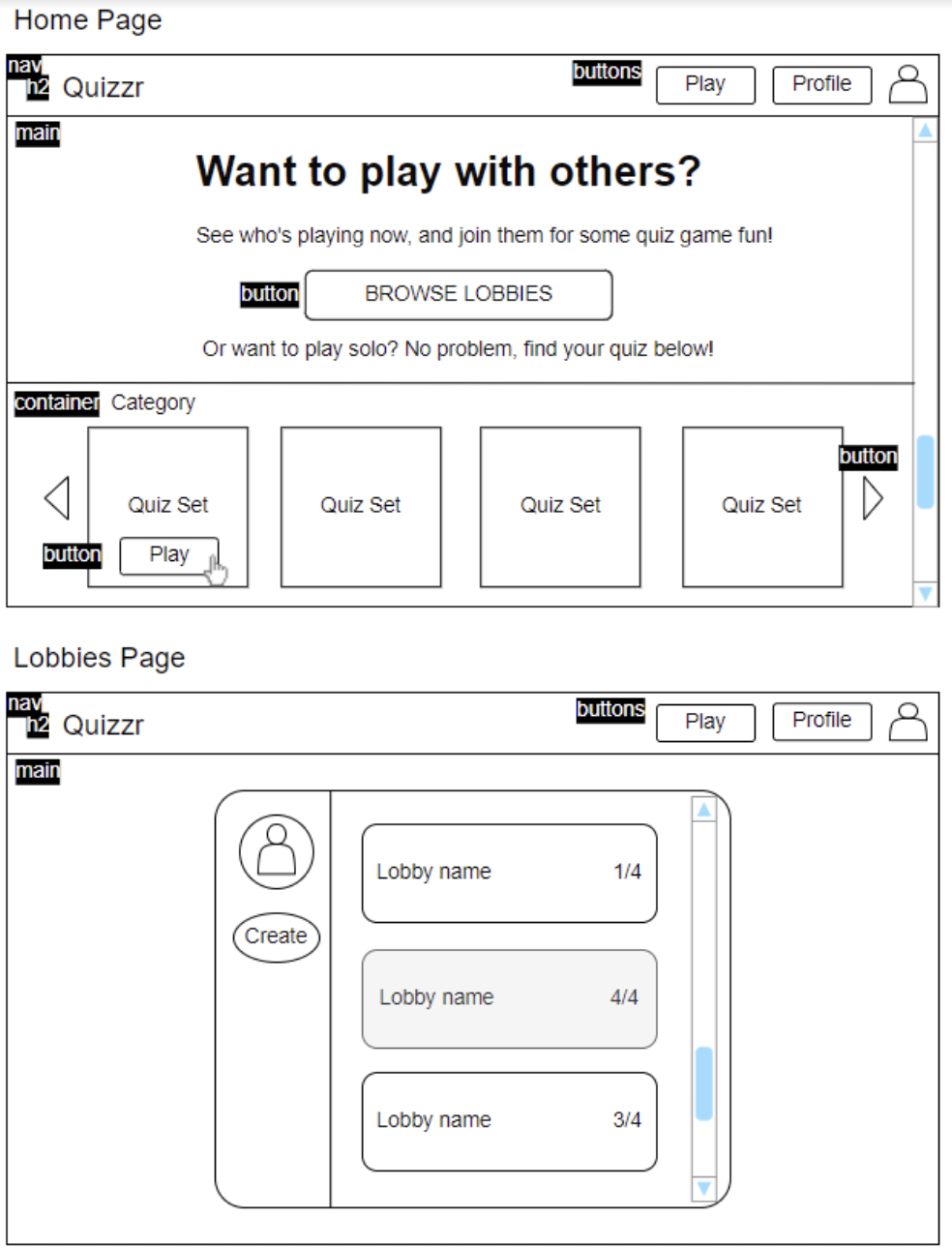 Home Page

nav
h2 Quizzr
buttons Play Profile

main

Want to play with others?

See who's playing now, and join them for some quiz game fun!

button BROWSE LOBBIES

Or want to play solo? No problem, find your quiz below!

container Category

Quiz Set
button Play
Quiz Set
Quiz Set
Quiz Set
button

Lobbies Page

nav
h2 Quizzr
buttons Play Profile

main

Create

Lobby name 1/4
Lobby name 4/4
Lobby name 3/4