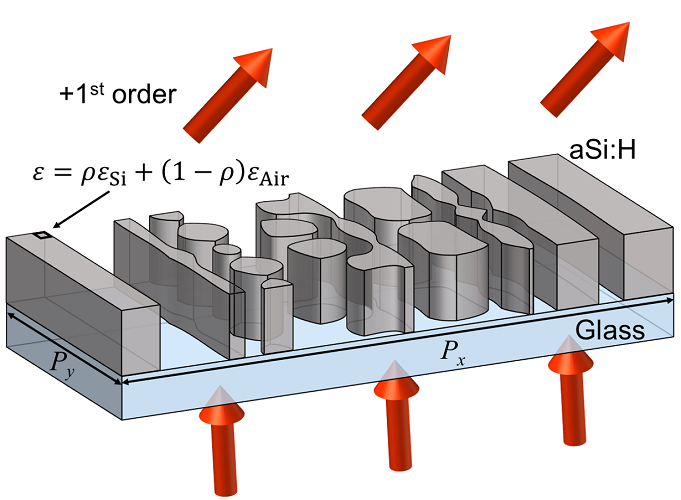 +1$^{st}$ order

aSi:H

$\varepsilon = \rho\varepsilon_{\mathrm{Si}} + (1-\rho)\varepsilon_{\mathrm{Air}}$

Glass

$P_y$

$P_x$