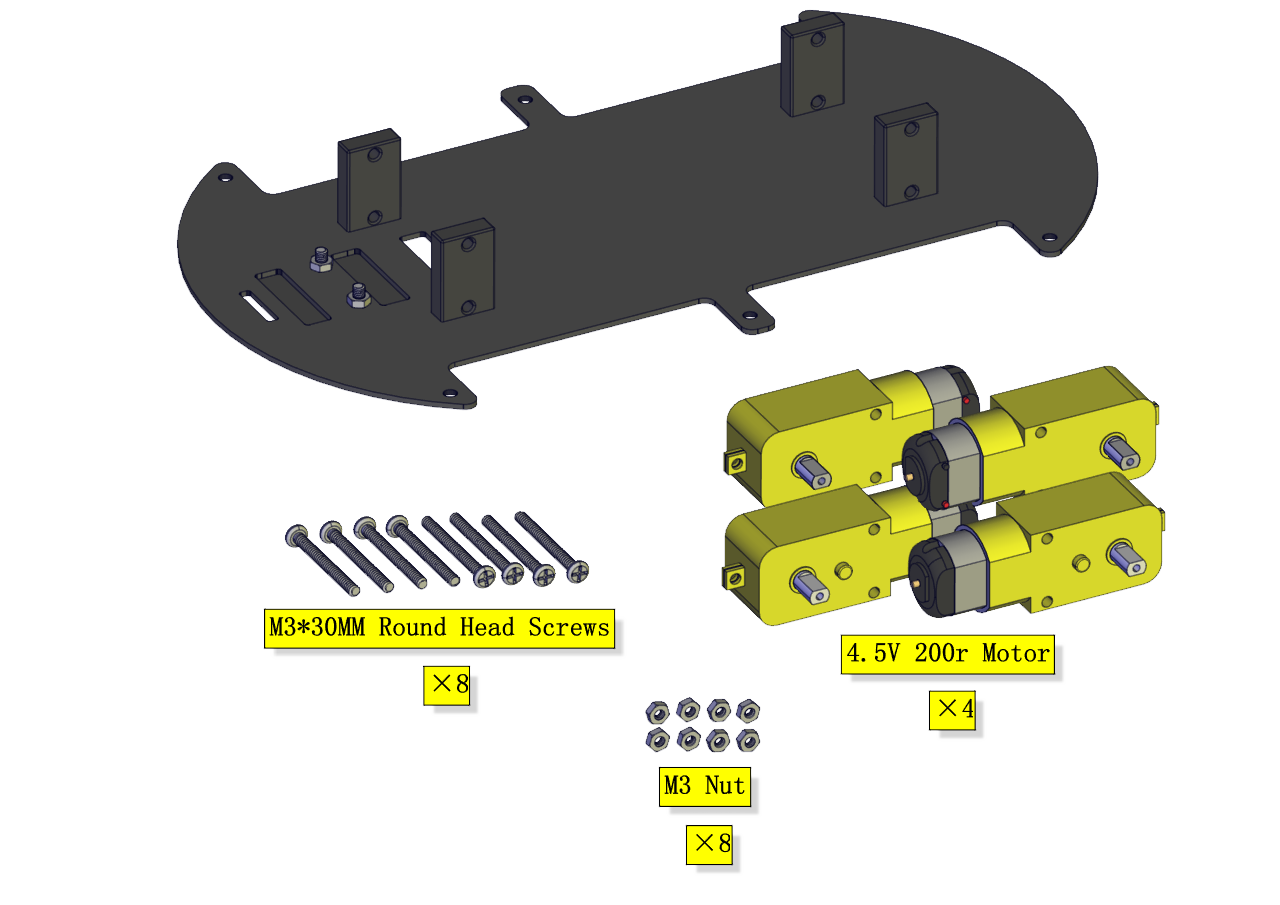 M3*30MM Round Head Screws

×8

4.5V 200r Motor

×4

M3 Nut

×8