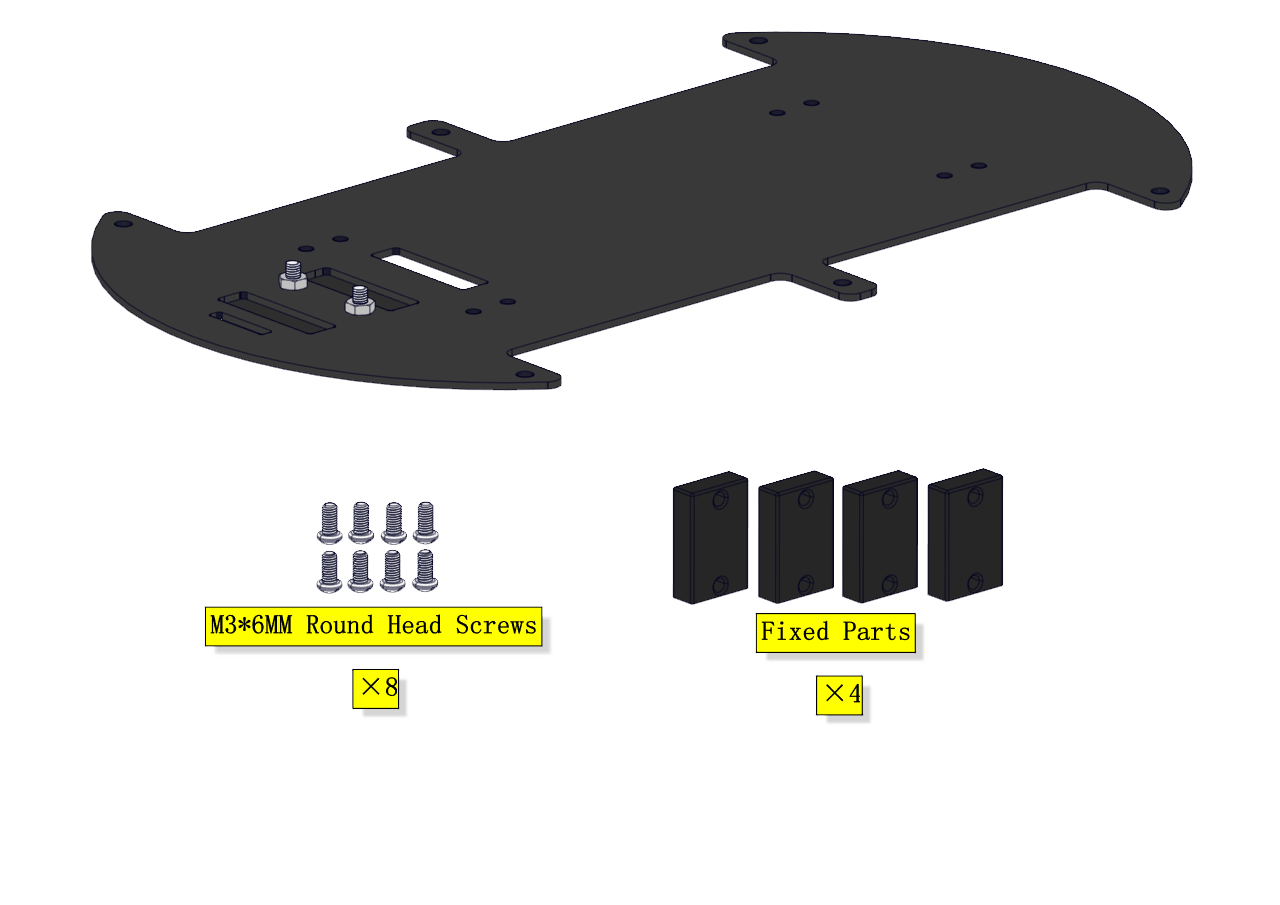 M3*6MM Round Head Screws

×8

Fixed Parts

×4