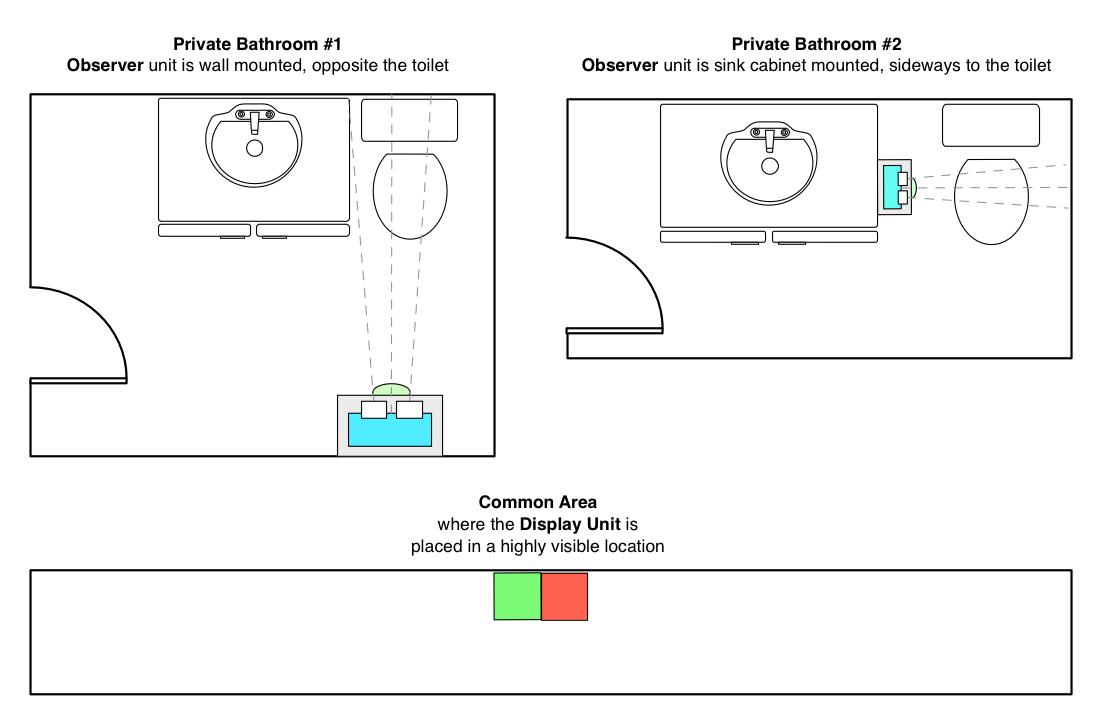 Private Bathroom #1
Observer unit is wall mounted, opposite the toilet

Private Bathroom #2
Observer unit is sink cabinet mounted, sideways to the toilet

Common Area
where the Display Unit is placed in a highly visible location