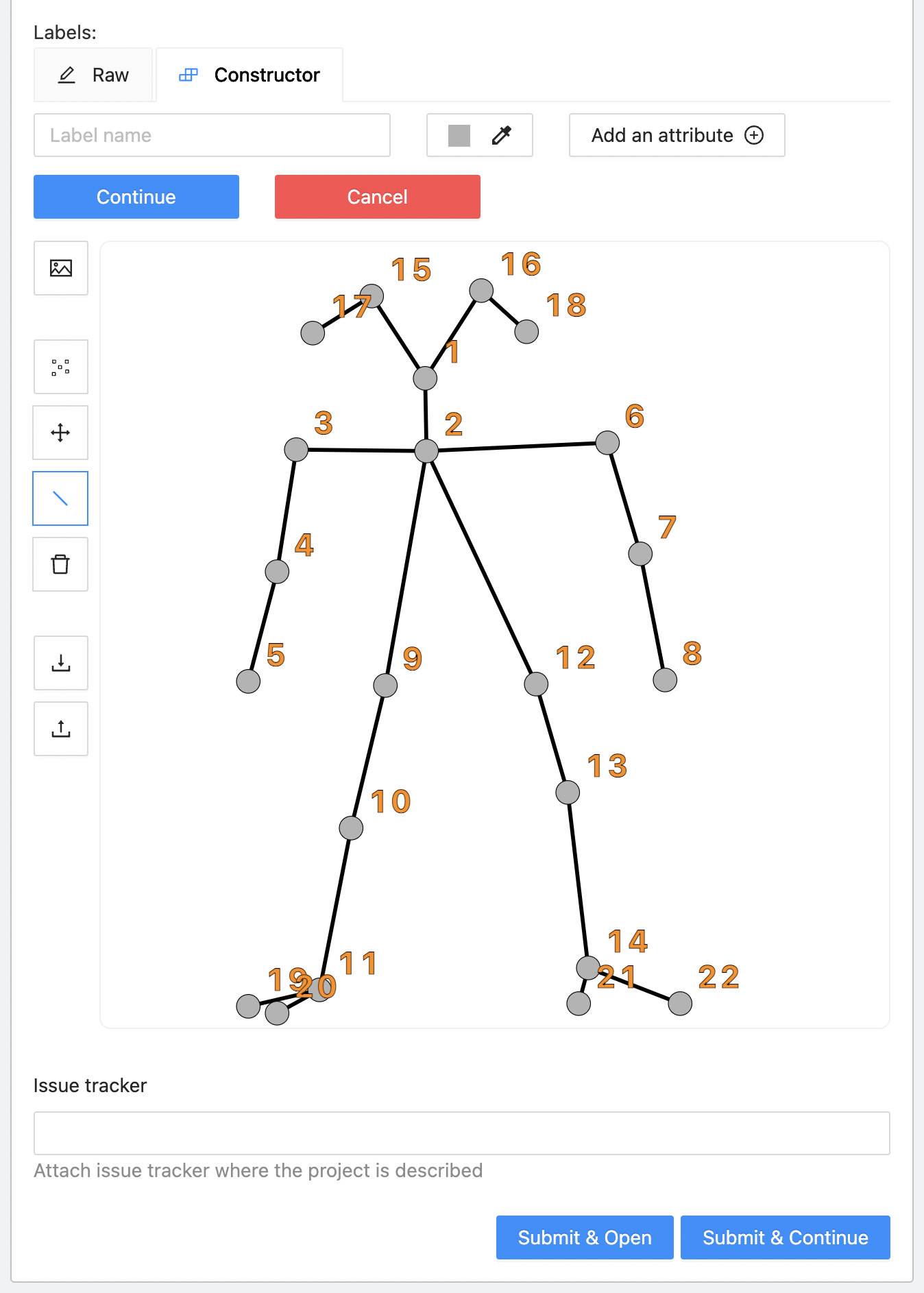 Labels:

Raw Constructor

Label name

Add an attribute

Continue Cancel

15 16 17 18 1 3 2 6 4 7 5 9 12 8 13 10 14 11 19 20 21 22

Issue tracker

Attach issue tracker where the project is described

Submit & Open Submit & Continue