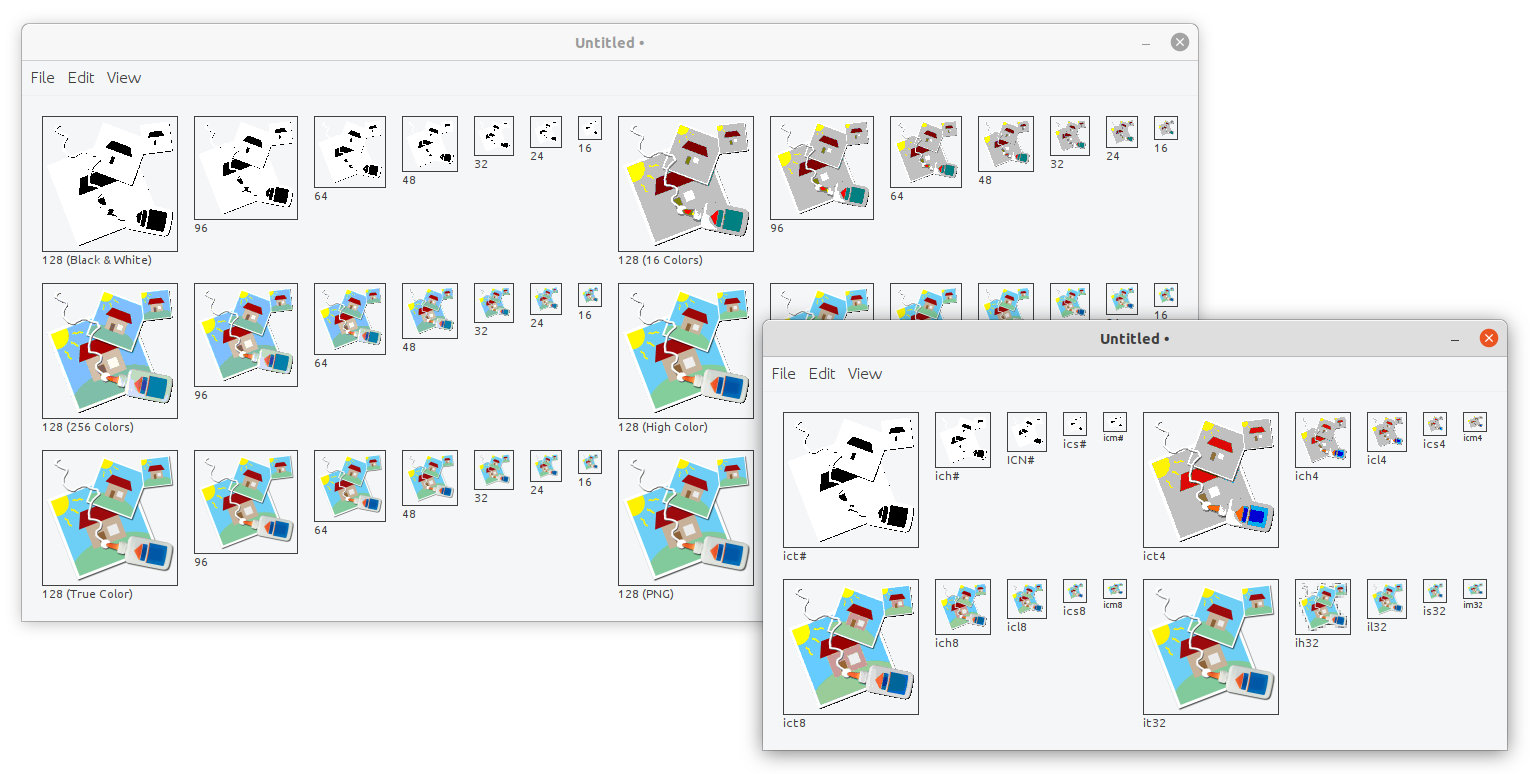 Untitled •

File Edit View

128 (Black & White)
96
64
48
32
24
16

128 (16 Colors)
96
64
48
32
24
16

128 (256 Colors)
96
64
48
32
24
16

128 (High Color)

128 (True Color)
96
64
48
32
24
16

128 (PNG)

Untitled •

File Edit View

ict#
ich#
ICN#
ics#
icm#

ict4
ich4
icl4
ics4
icm4

ict8
ich8
icl8
ics8
icm8

it32
ih32
il32
is32
im32