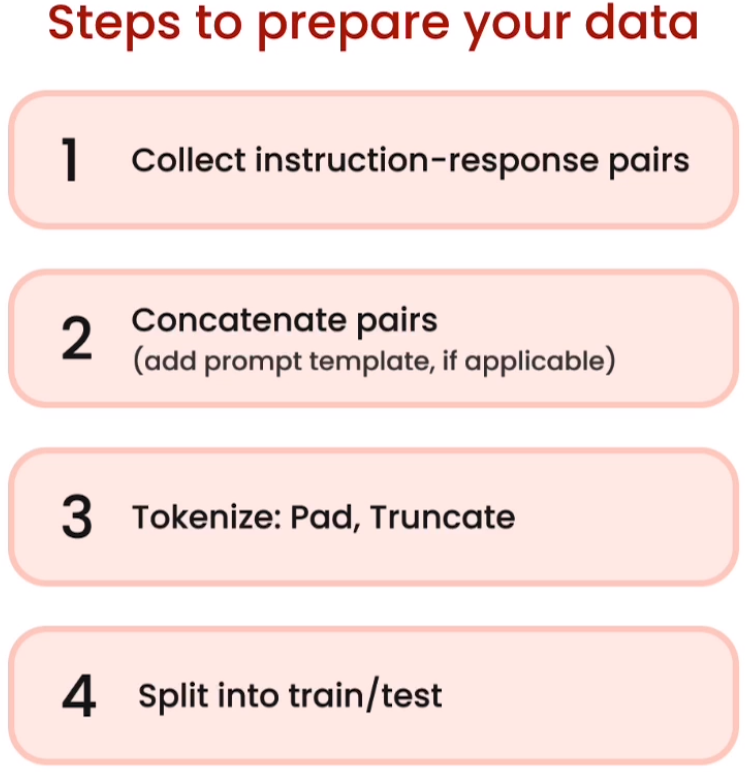 Steps to prepare your data

1 Collect instruction-response pairs

2 Concatenate pairs
(add prompt template, if applicable)

3 Tokenize: Pad, Truncate

4 Split into train/test