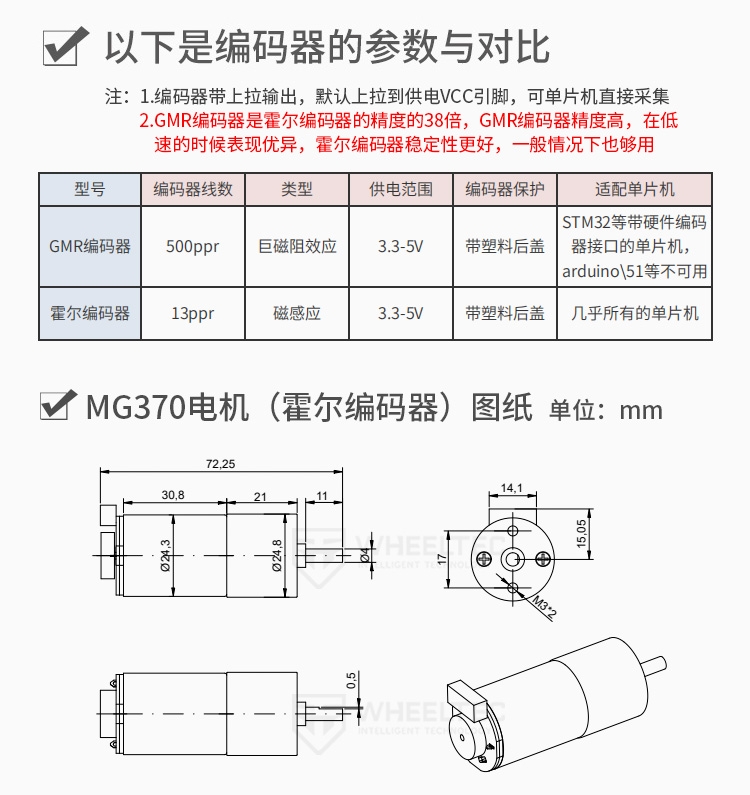 以下是编码器的参数与对比

注：1.编码器带上拉输出，默认上拉到供电VCC引脚，可单片机直接采集
2.GMR编码器是霍尔编码器的精度的38倍，GMR编码器精度高，在低速的时候表现优异，霍尔编码器稳定性更好，一般情况下也够用

| 型号 | 编码器线数 | 类型 | 供电范围 | 编码器保护 | 适配单片机 |
|---|---|---|---|---|---|
| GMR编码器 | 500ppr | 巨磁阻效应 | 3.3-5V | 带塑料后盖 | STM32等带硬件编码器接口的单片机，arduino\51等不可用 |
| 霍尔编码器 | 13ppr | 磁感应 | 3.3-5V | 带塑料后盖 | 几乎所有的单片机 |

MG370电机（霍尔编码器）图纸 单位：mm

72,25
30,8
21
11
Ø24,3
Ø24,8
Ø4
WHEELTEC
INTELLIGENT TECHNOLOGY
14,1
15,05
17
M3*2
0,5
WHEELTEC
INTELLIGENT TECHNOLOGY