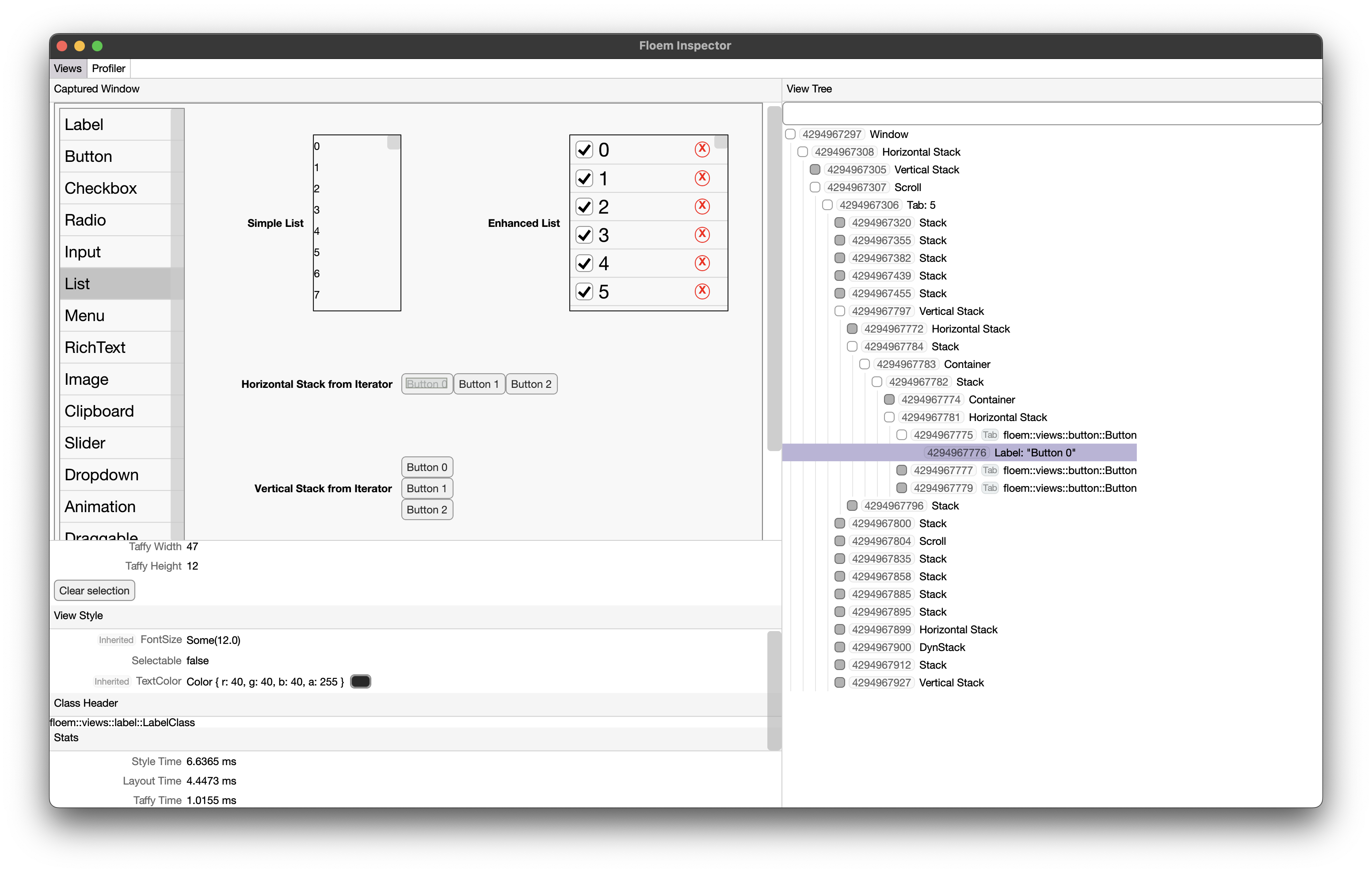 Floem Inspector

Views Profiler

Captured Window

Label
Button
Checkbox
Radio
Input
List
Menu
RichText
Image
Clipboard
Slider
Dropdown
Animation
Draggable

Simple List
0
1
2
3
4
5
6
7

Enhanced List
0
1
2
3
4
5

Horizontal Stack from Iterator
Button 0 Button 1 Button 2

Vertical Stack from Iterator
Button 0
Button 1
Button 2

Taffy Width 47
Taffy Height 12
Clear selection

View Style
Inherited FontSize Some(12.0)
Selectable false
Inherited TextColor Color { r: 40, g: 40, b: 40, a: 255 }

Class Header
floem::views::label::LabelClass

Stats
Style Time 6.6365 ms
Layout Time 4.4473 ms
Taffy Time 1.0155 ms

View Tree
4294967297 Window
4294967308 Horizontal Stack
4294967305 Vertical Stack
4294967307 Scroll
4294967306 Tab: 5
4294967320 Stack
4294967355 Stack
4294967382 Stack
4294967439 Stack
4294967455 Stack
4294967797 Vertical Stack
4294967772 Horizontal Stack
4294967784 Stack
4294967783 Container
4294967782 Stack
4294967774 Container
4294967781 Horizontal Stack
4294967775 Tab floem::views::button::Button
4294967776 Label: "Button 0"
4294967777 Tab floem::views::button::Button
4294967779 Tab floem::views::button::Button
4294967796 Stack
4294967800 Stack
4294967804 Scroll
4294967835 Stack
4294967858 Stack
4294967885 Stack
4294967895 Stack
4294967899 Horizontal Stack
4294967900 DynStack
4294967912 Stack
4294967927 Vertical Stack