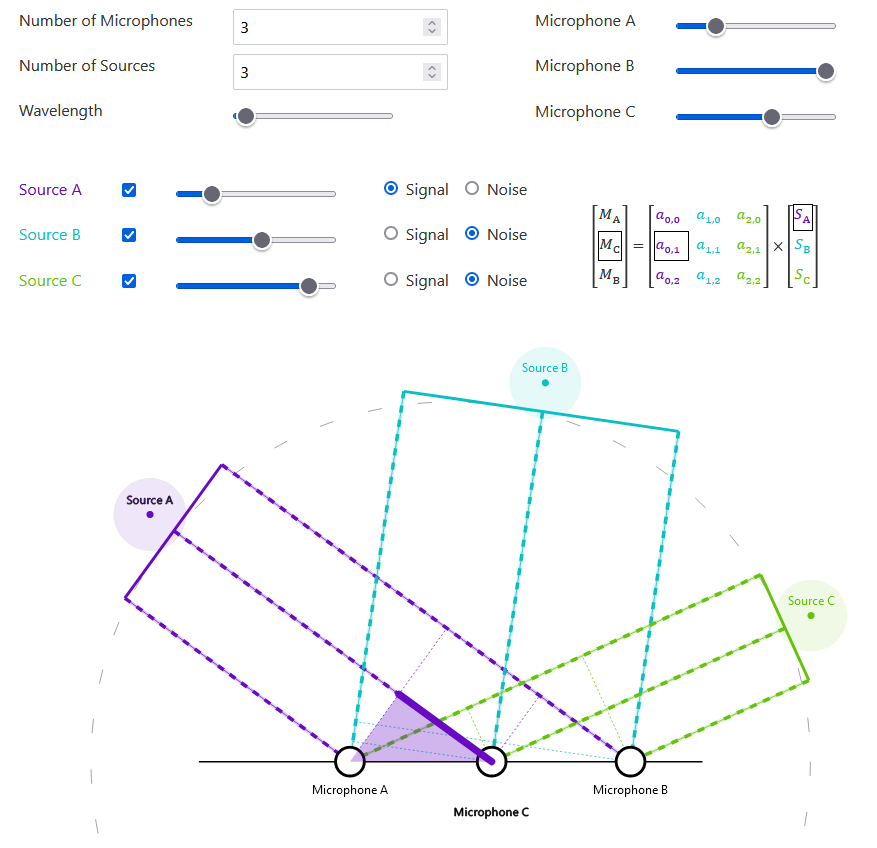 Number of Microphones 3

Number of Sources 3

Wavelength

Microphone A

Microphone B

Microphone C

Source A Signal Noise

Source B Signal Noise

Source C Signal Noise

$\begin{bmatrix} M_A \\ M_C \\ M_B \end{bmatrix} = \begin{bmatrix} a_{0,0} & a_{1,0} & a_{2,0} \\ a_{0,1} & a_{1,1} & a_{2,1} \\ a_{0,2} & a_{1,2} & a_{2,2} \end{bmatrix} \times \begin{bmatrix} S_A \\ S_B \\ S_C \end{bmatrix}$

Source B

Source A

Source C

Microphone A

Microphone B

Microphone C