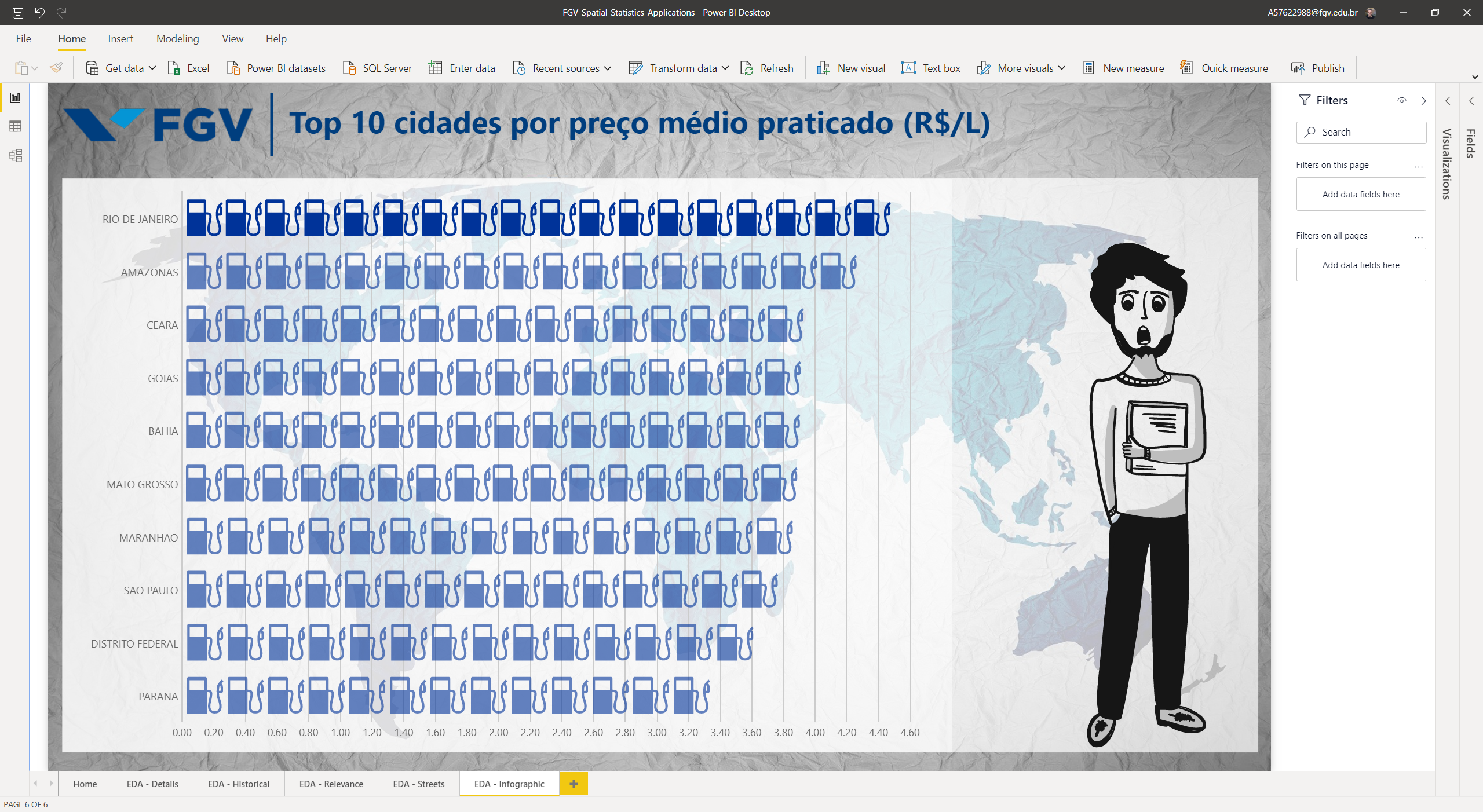 FGV-Spatial-Statistics-Applications - Power BI Desktop

A57622988@fgv.edu.br

File Home Insert Modeling View Help

Get data Excel Power BI datasets SQL Server Enter data Recent sources Transform data Refresh New visual Text box More visuals New measure Quick measure Publish

FGV

Top 10 cidades por preço médio praticado (R$/L)

RIO DE JANEIRO
AMAZONAS
CEARA
GOIAS
BAHIA
MATO GROSSO
MARANHAO
SAO PAULO
DISTRITO FEDERAL
PARANA

0.00 0.20 0.40 0.60 0.80 1.00 1.20 1.40 1.60 1.80 2.00 2.20 2.40 2.60 2.80 3.00 3.20 3.40 3.60 3.80 4.00 4.20 4.40 4.60

Filters

Search

Filters on this page ...

Add data fields here

Filters on all pages ...

Add data fields here

Visualizations

Fields

Home EDA - Details EDA - Historical EDA - Relevance EDA - Streets EDA - Infographic +

PAGE 6 OF 6