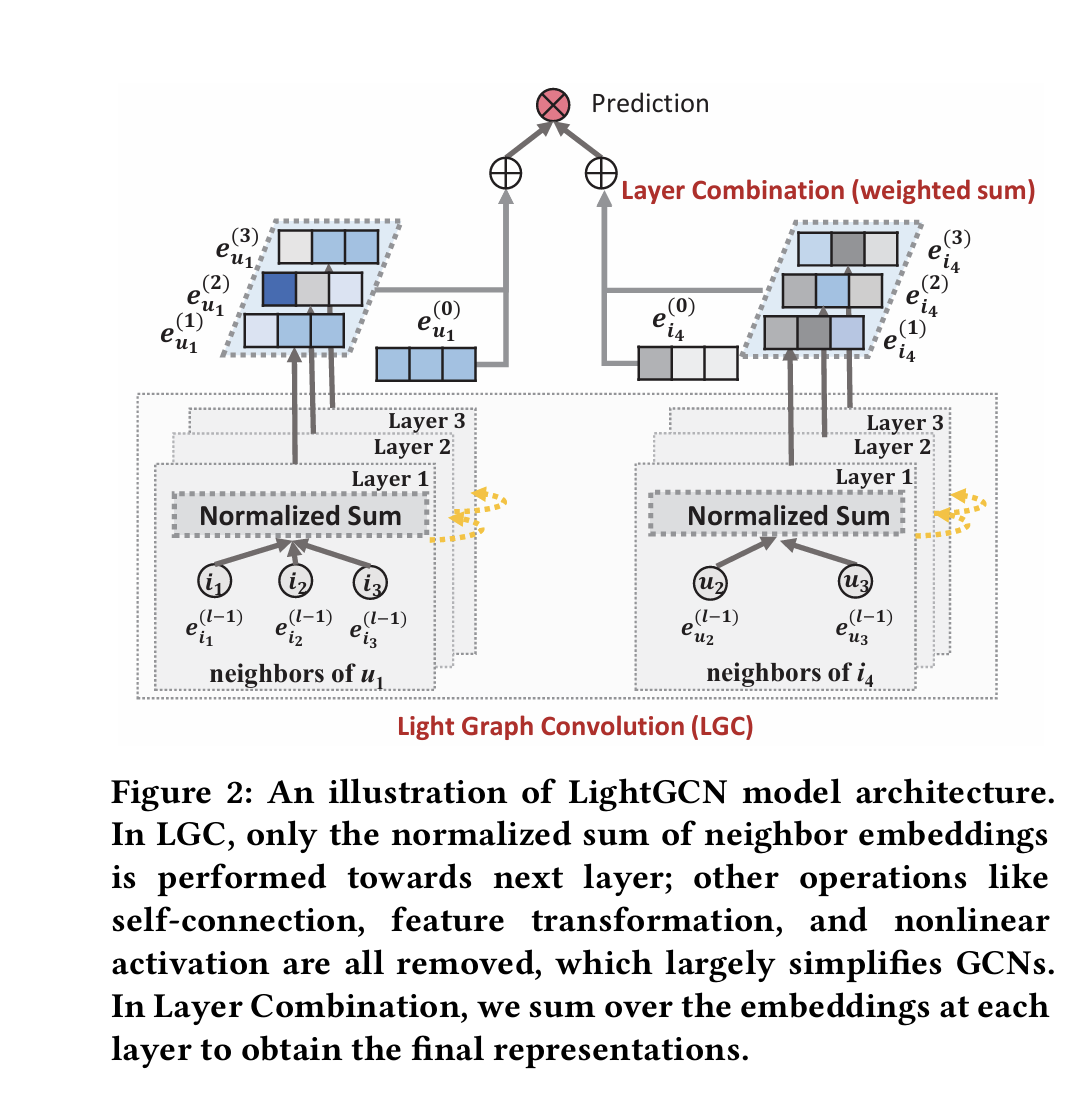 Prediction

Layer Combination (weighted sum)

$e_{u_1}^{(3)}$
$e_{u_1}^{(2)}$
$e_{u_1}^{(1)}$
$e_{u_1}^{(0)}$

$e_{i_4}^{(0)}$
$e_{i_4}^{(3)}$
$e_{i_4}^{(2)}$
$e_{i_4}^{(1)}$

Layer 3
Layer 2
Layer 1
Normalized Sum
$i_1$ $i_2$ $i_3$
$e_{i_1}^{(l-1)}$ $e_{i_2}^{(l-1)}$ $e_{i_3}^{(l-1)}$
neighbors of $u_1$

Layer 3
Layer 2
Layer 1
Normalized Sum
$u_2$ $u_3$
$e_{u_2}^{(l-1)}$ $e_{u_3}^{(l-1)}$
neighbors of $i_4$

Light Graph Convolution (LGC)

Figure 2: An illustration of LightGCN model architecture. In LGC, only the normalized sum of neighbor embeddings is performed towards next layer; other operations like self-connection, feature transformation, and nonlinear activation are all removed, which largely simplifies GCNs. In Layer Combination, we sum over the embeddings at each layer to obtain the final representations.