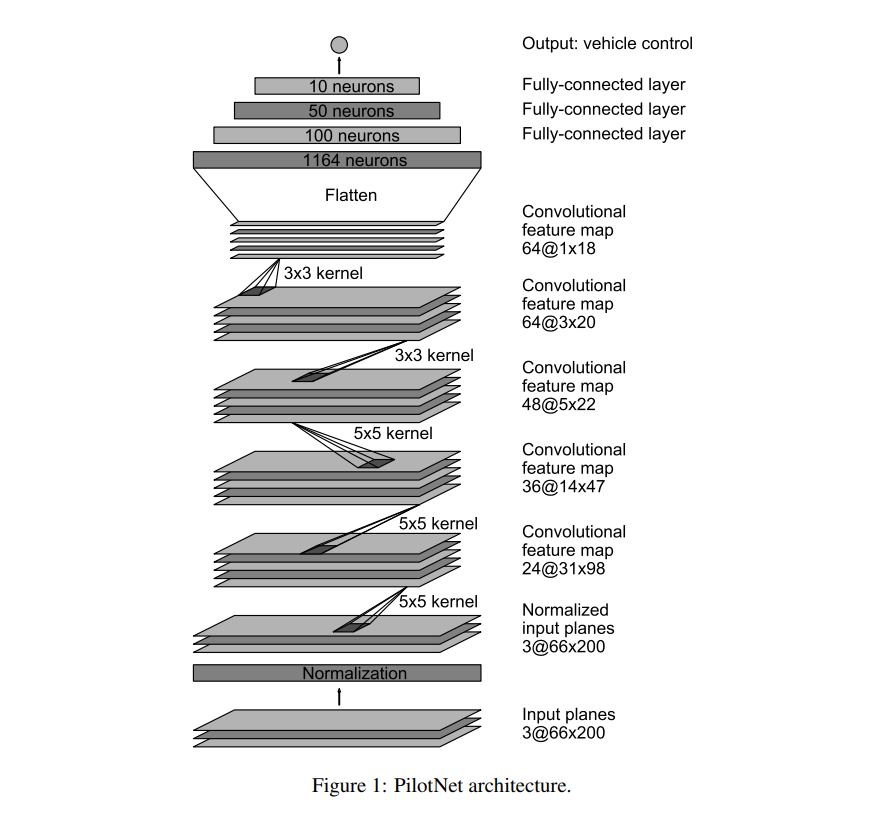 Output: vehicle control

10 neurons
Fully-connected layer

50 neurons
Fully-connected layer

100 neurons
Fully-connected layer

1164 neurons

Flatten

Convolutional feature map 64@1x18

3x3 kernel

Convolutional feature map 64@3x20

3x3 kernel

Convolutional feature map 48@5x22

5x5 kernel

Convolutional feature map 36@14x47

5x5 kernel

Convolutional feature map 24@31x98

5x5 kernel

Normalized input planes 3@66x200

Normalization

Input planes 3@66x200

Figure 1: PilotNet architecture.