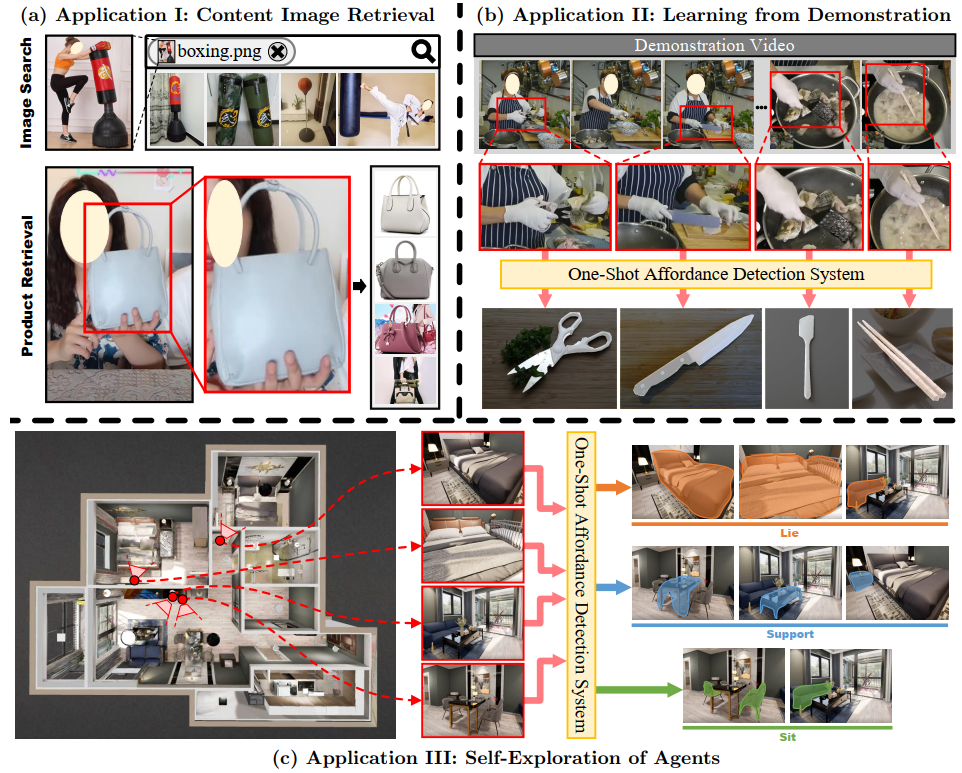 (a) Application I: Content Image Retrieval

Image Search

boxing.png

Product Retrieval

(b) Application II: Learning from Demonstration

Demonstration Video

One-Shot Affordance Detection System

One-Shot Affordance Detection System

Lie

Support

Sit

(c) Application III: Self-Exploration of Agents