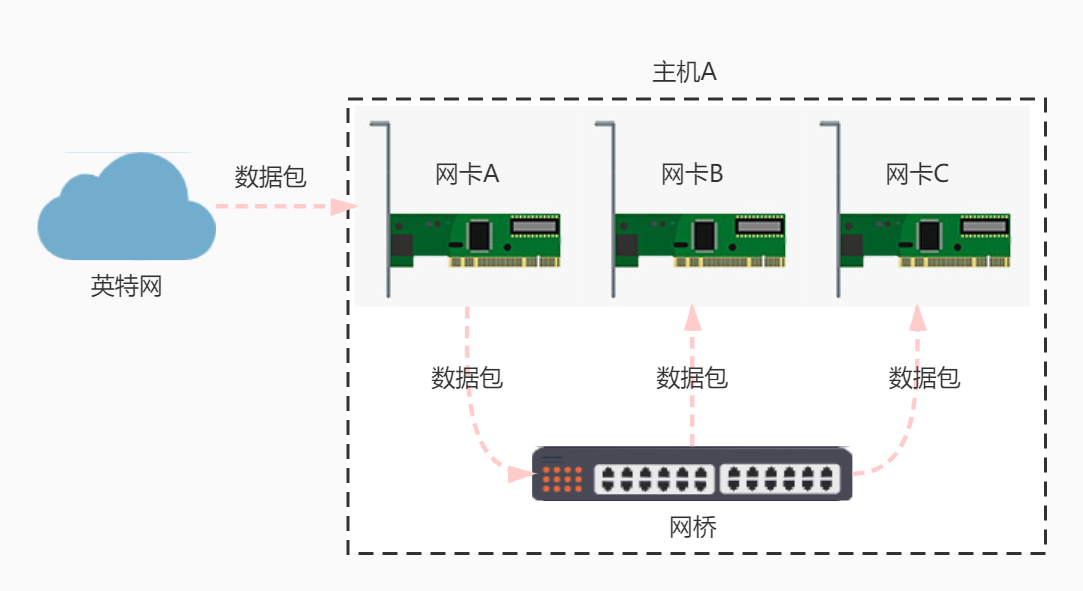 主机A

数据包

英特网

网卡A

网卡B

网卡C

数据包

数据包

数据包

网桥