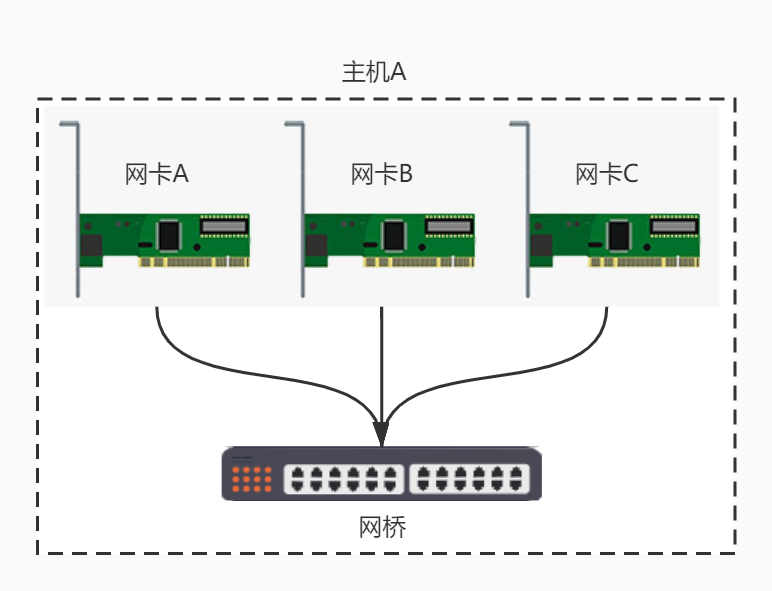 主机A

网卡A

网卡B

网卡C

网桥