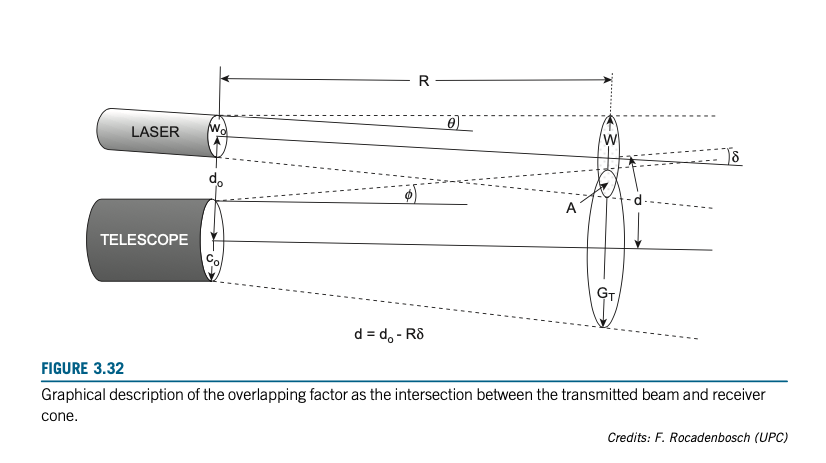 R

LASER

$w_o$

$\theta$

W

$\delta$

$d_o$

$\phi$

A

d

TELESCOPE

$c_o$

$G_T$

$d = d_o - R\delta$

FIGURE 3.32

Graphical description of the overlapping factor as the intersection between the transmitted beam and receiver cone.

Credits: F. Rocadenbosch (UPC)